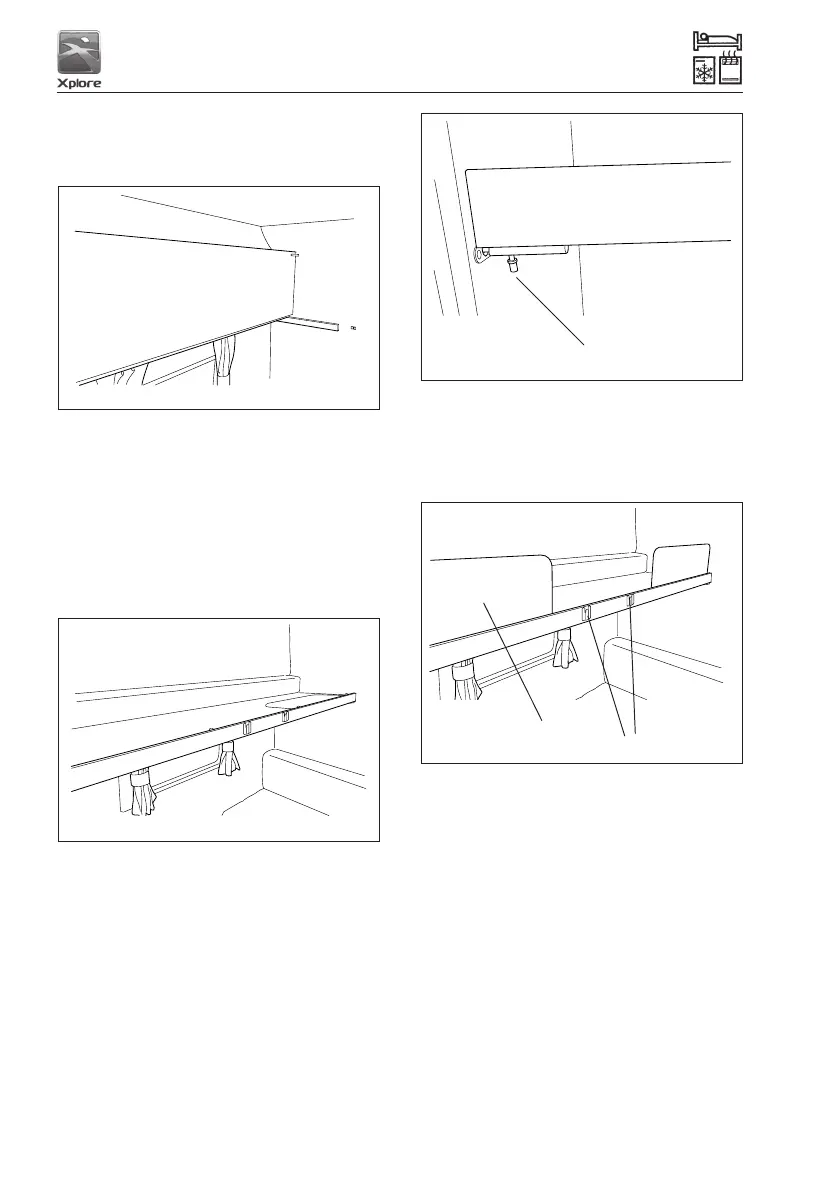 Xplore