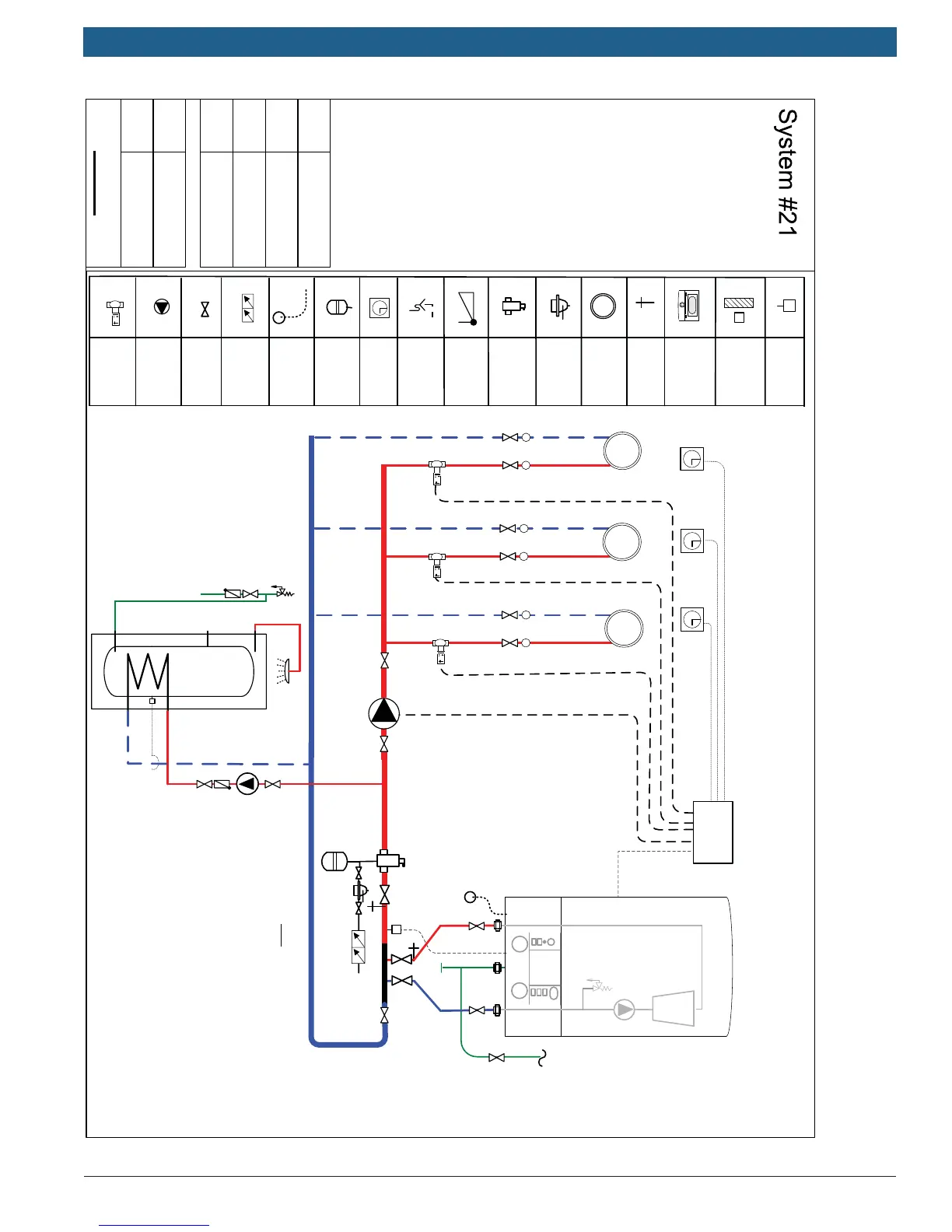 System #21