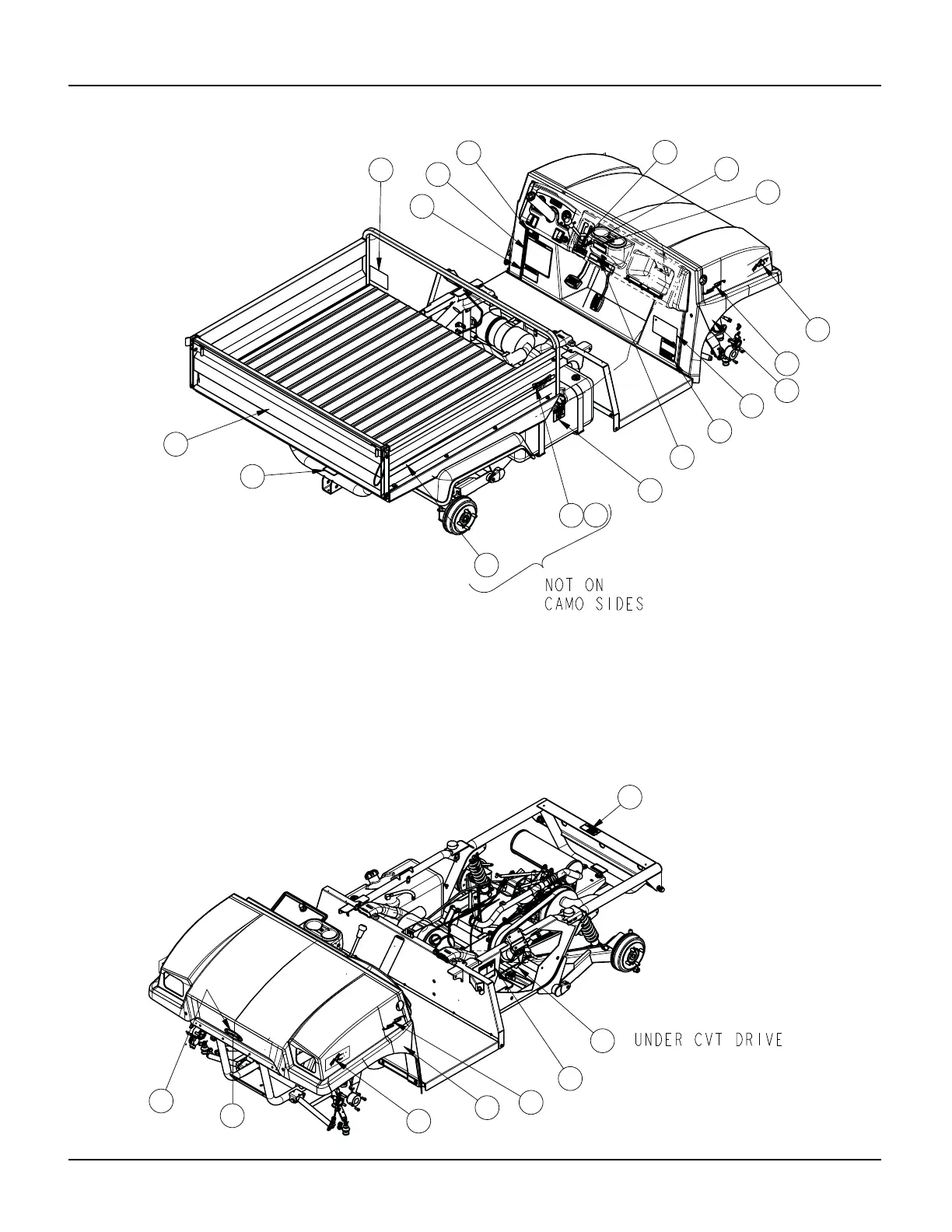 NOT ON
CAMO SIDES

UNDER CVT DRIVE