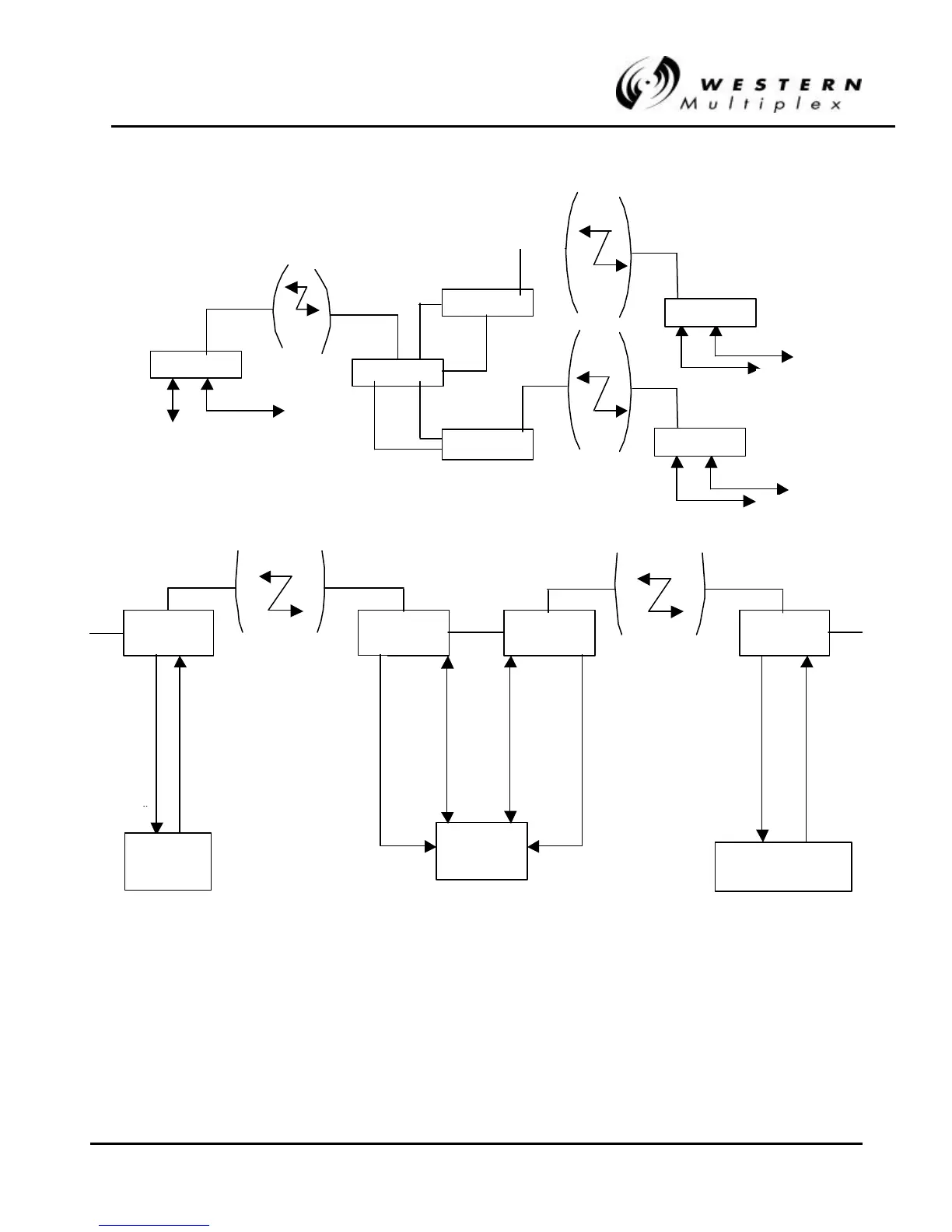 WESTERN
Multiplex