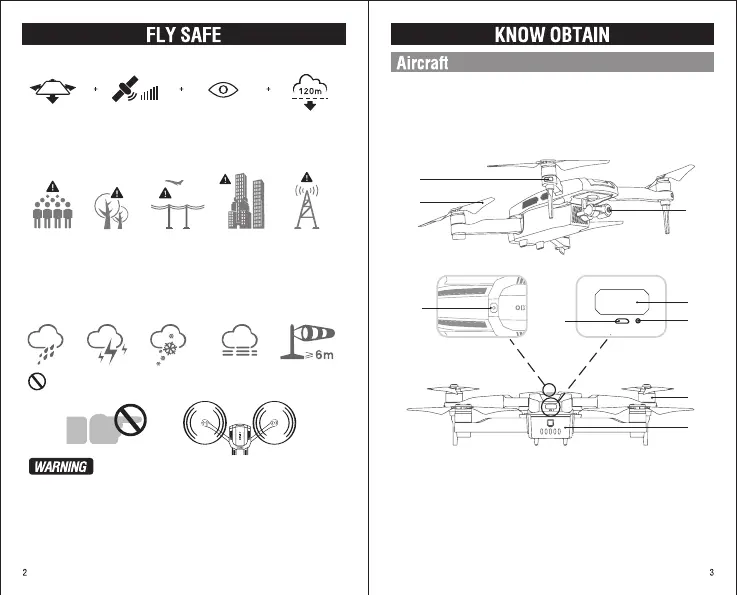 FLY SAFE

120m

≥6m

WARNING

2

KNOW OBTAIN

Aircraft

3