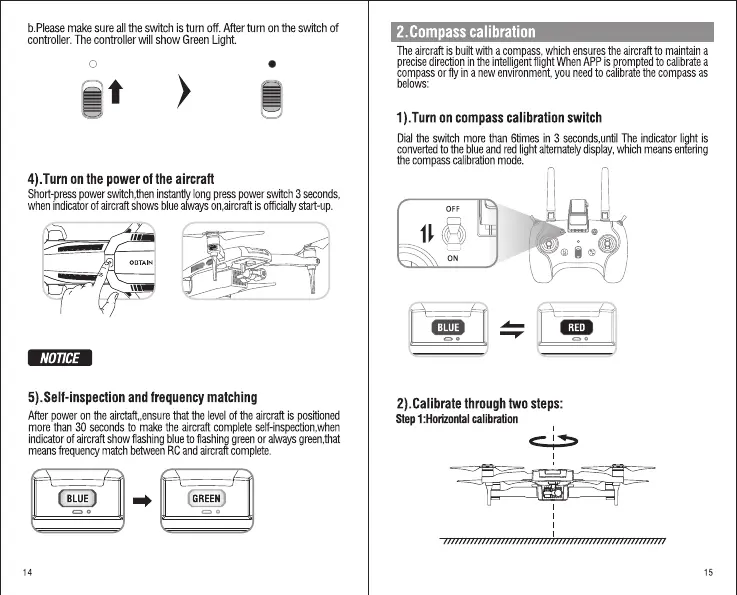 b.Please make sure all the switch is turn off. After turn on the switch of controller. The controller will show Green Light.

4).Turn on the power of the aircraft
Short-press power switch,then instantly long press power switch 3 seconds, when indicator of aircraft shows blue always on,aircraft is officially start-up.

OBTAIN

NOTICE

5).Self-inspection and frequency matching
After power on the airctaft,,ensure that the level of the aircraft is positioned more than 30 seconds to make the aircraft complete self-inspection,when indicator of aircraft show flashing blue to flashing green or always green,that means frequency match between RC and aircraft complete.

BLUE

GREEN

14

2.Compass calibration
The aircraft is built with a compass, which ensures the aircraft to maintain a precise direction in the intelligent flight When APP is prompted to calibrate a compass or fly in a new environment, you need to calibrate the compass as belows:

1).Turn on compass calibration switch
Dial the switch more than 6times in 3 seconds,until The indicator light is converted to the blue and red light alternately display, which means entering the compass calibration mode.

OFF
ON

BLUE
RED

2).Calibrate through two steps:
Step 1:Horizontal calibration

15