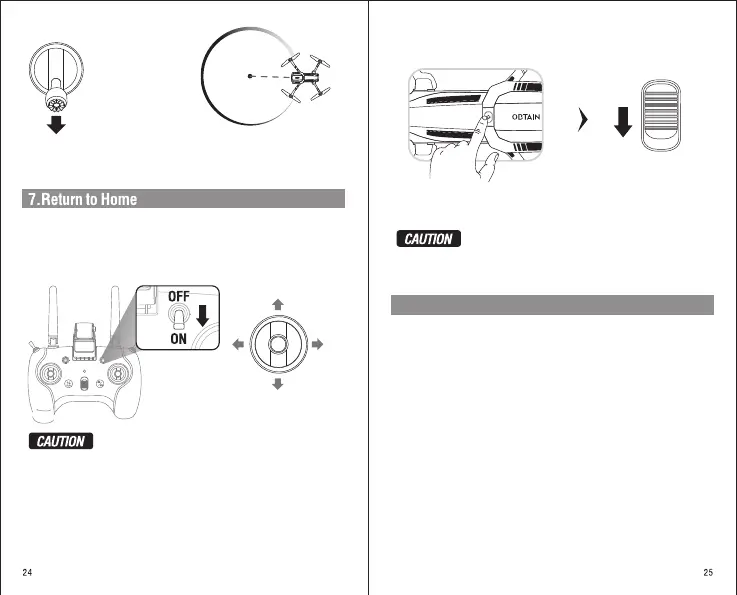 7.Return to Home

OFF

ON

CAUTION

24

OBTAIN

CAUTION

25