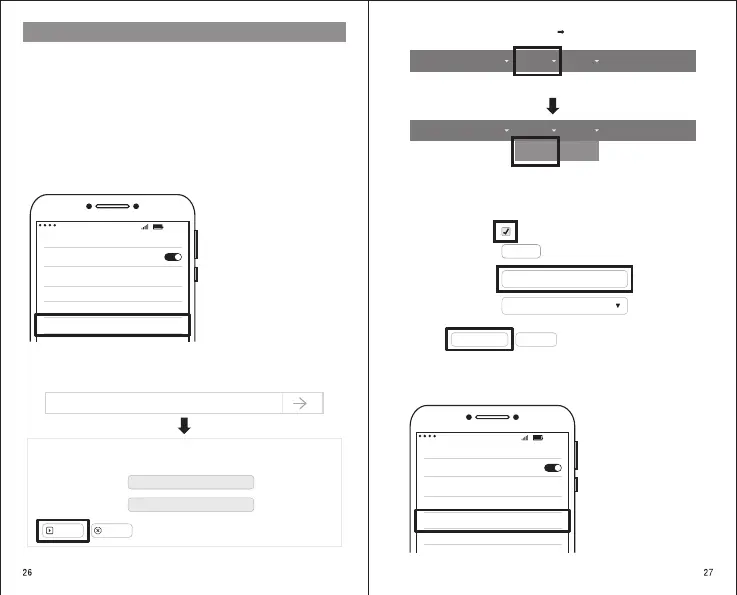 26

27