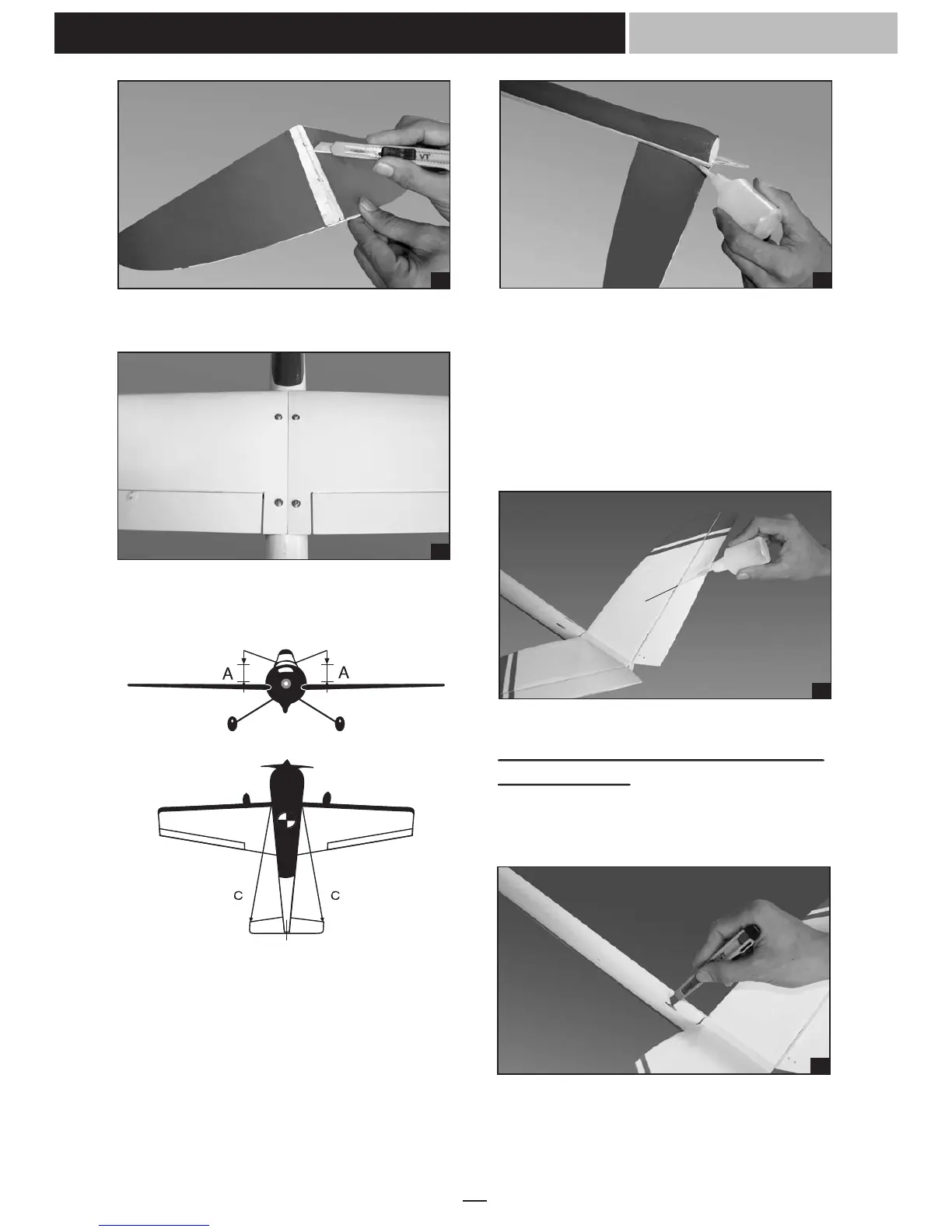 VT

A A

C C