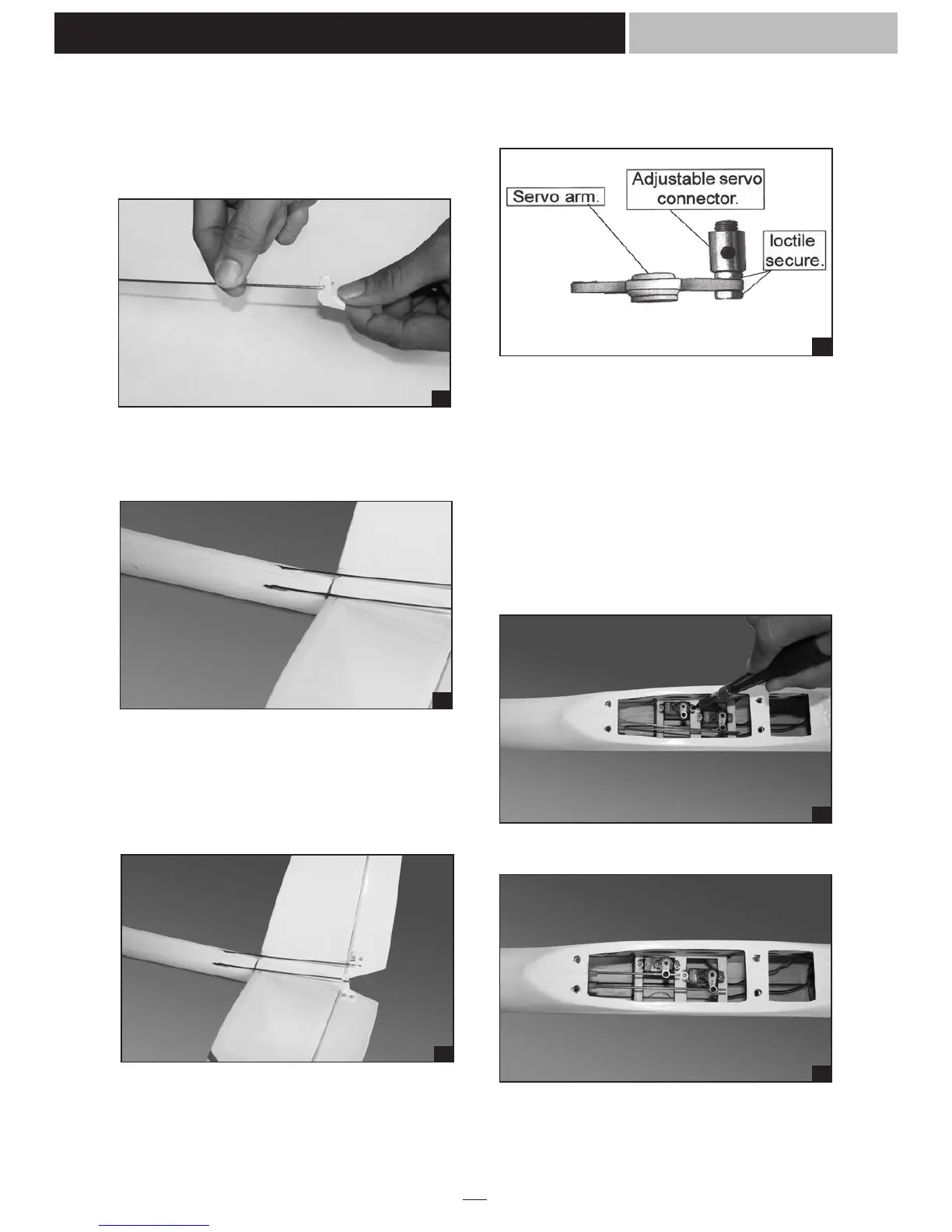 Servo arm.

Adjustable servo connector.

loctile secure.