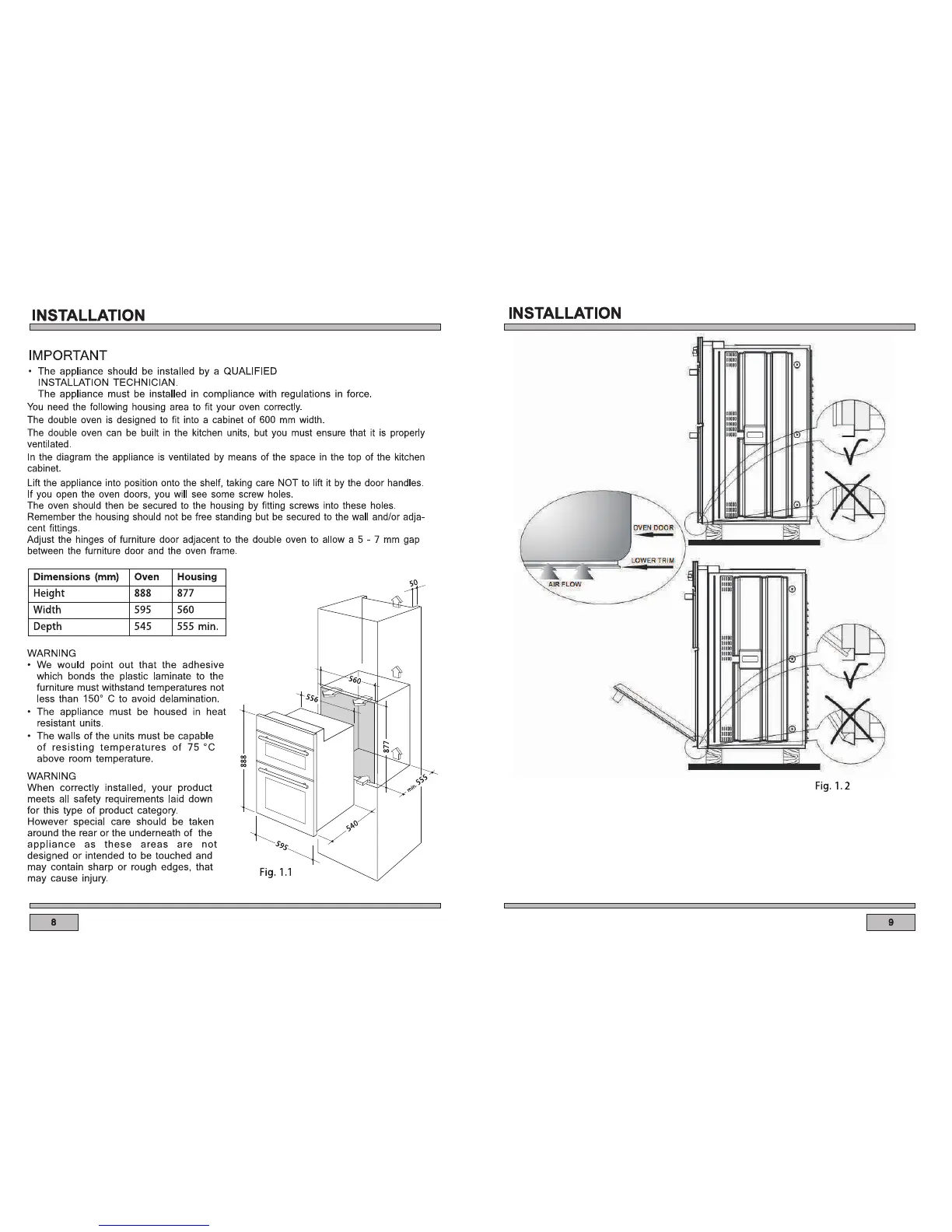 INSTALLATION

IMPORTANT

• The appliance should be installed by a QUALIFIED INSTALLATION TECHNICIAN.
The appliance must be installed in compliance with regulations in force.

You need the following housing area to fit your oven correctly.

The double oven is designed to fit into a cabinet of 600 mm width.

The double oven can be built in the kitchen units, but you must ensure that it is properly ventilated.

In the diagram the appliance is ventilated by means of the space in the top of the kitchen cabinet.

Lift the appliance into position onto the shelf, taking care NOT to lift it by the door handles.
If you open the oven doors, you will see some screw holes.
The oven should then be secured to the housing by fitting screws into these holes.
Remember the housing should not be free standing but be secured to the wall and/or adjacent fittings.
Adjust the hinges of furniture door adjacent to the double oven to allow a 5 - 7 mm gap between the furniture door and the oven frame.

| Dimensions (mm) | Oven | Housing |
|---|---|---|
| Height | 888 | 877 |
| Width | 595 | 560 |
| Depth | 545 | 555 min. |

WARNING
• We would point out that the adhesive which bonds the plastic laminate to the furniture must withstand temperatures not less than 150° C to avoid delamination.
• The appliance must be housed in heat resistant units.
• The walls of the units must be capable of resisting temperatures of 75 °C above room temperature.

WARNING
When correctly installed, your product meets all safety requirements laid down for this type of product category.
However special care should be taken around the rear or the underneath of the appliance as these areas are not designed or intended to be touched and may contain sharp or rough edges, that may cause injury.

50
560
556
877
888
min. 555
540
595

Fig. 1.1

8

INSTALLATION

OVEN DOOR
LOWER TRIM
AIR FLOW

Fig. 1. 2

9