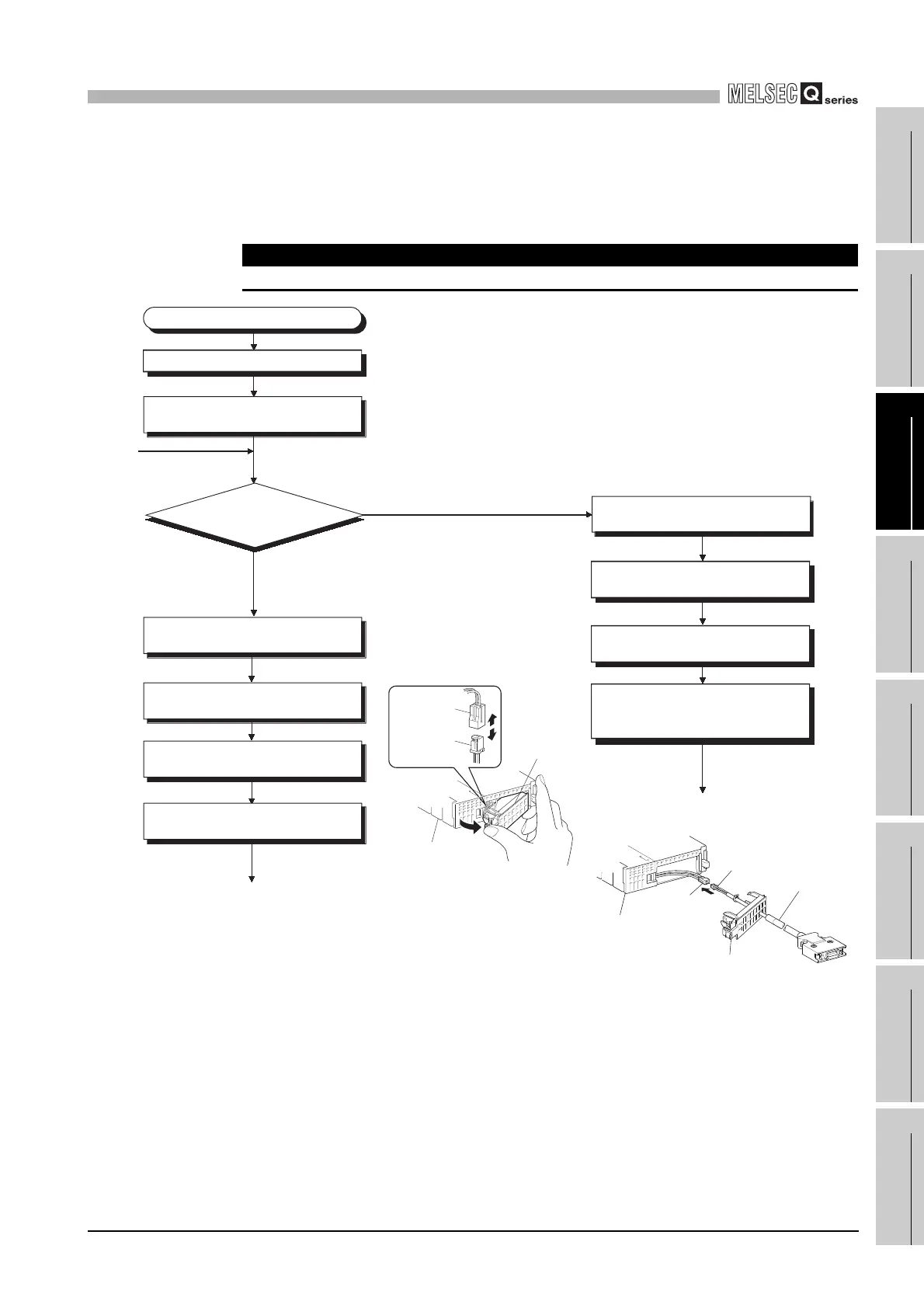 MELSEC Q series