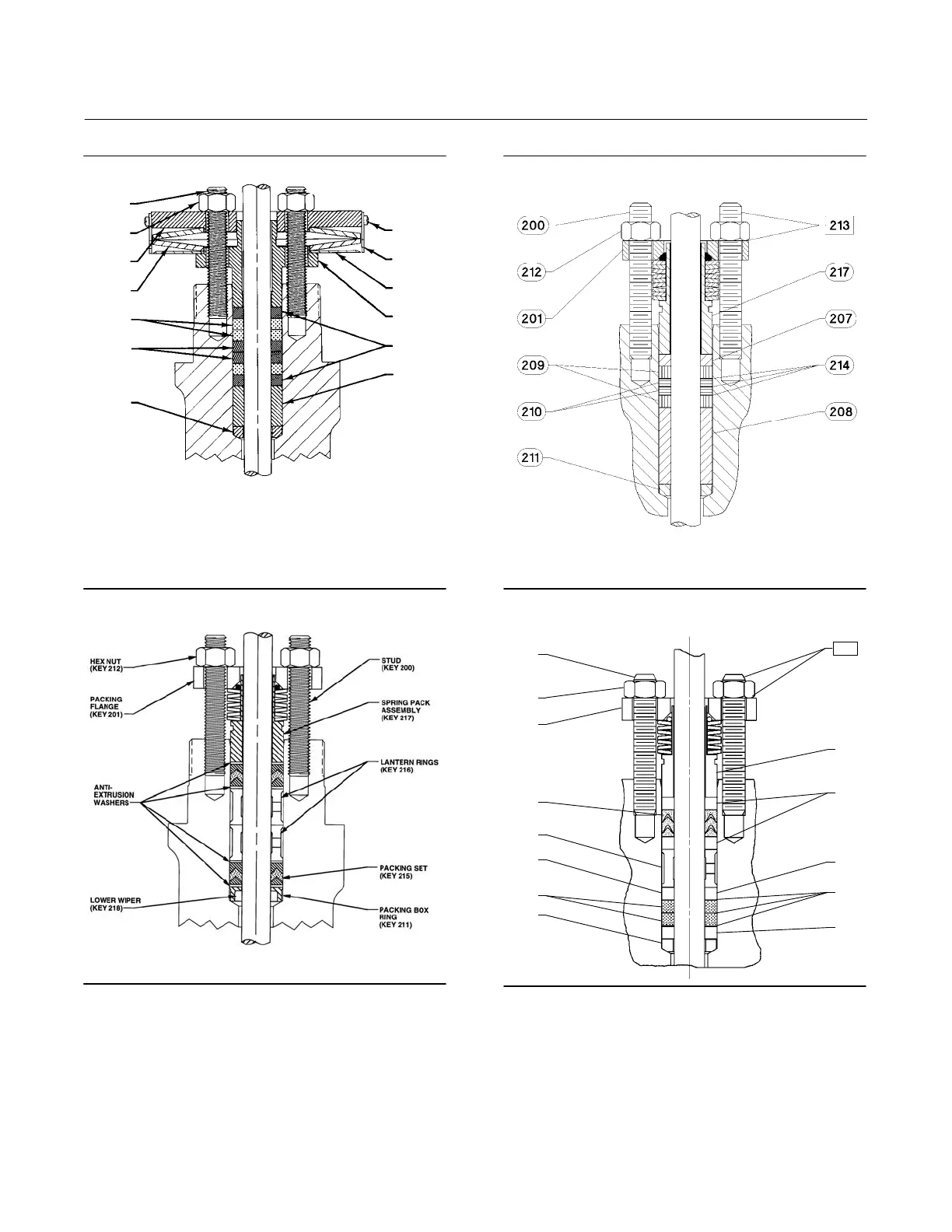 200
212
201
209
210
211
213
217
207
214
208

HEX NUT (KEY 212)
PACKING FLANGE (KEY 201)
ANTI-EXTRUSION WASHERS
LOWER WIPER (KEY 218)
STUD (KEY 200)
SPRING PACK ASSEMBLY (KEY 217)
LANTERN RINGS (KEY 216)
PACKING SET (KEY 215)
PACKING BOX RING (KEY 211)