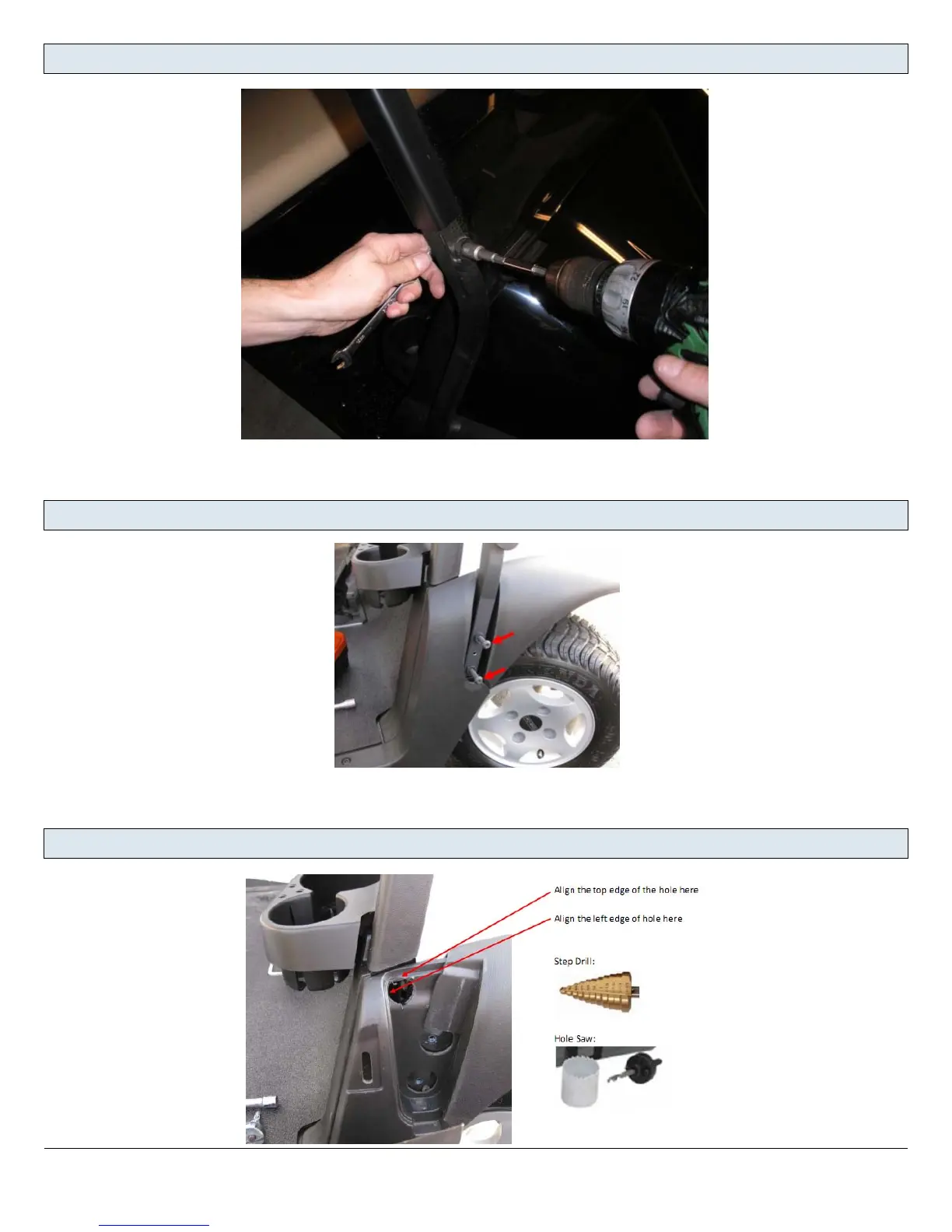 Align the top edge of the hole here

Align the left edge of hole here

Step Drill:

Hole Saw: