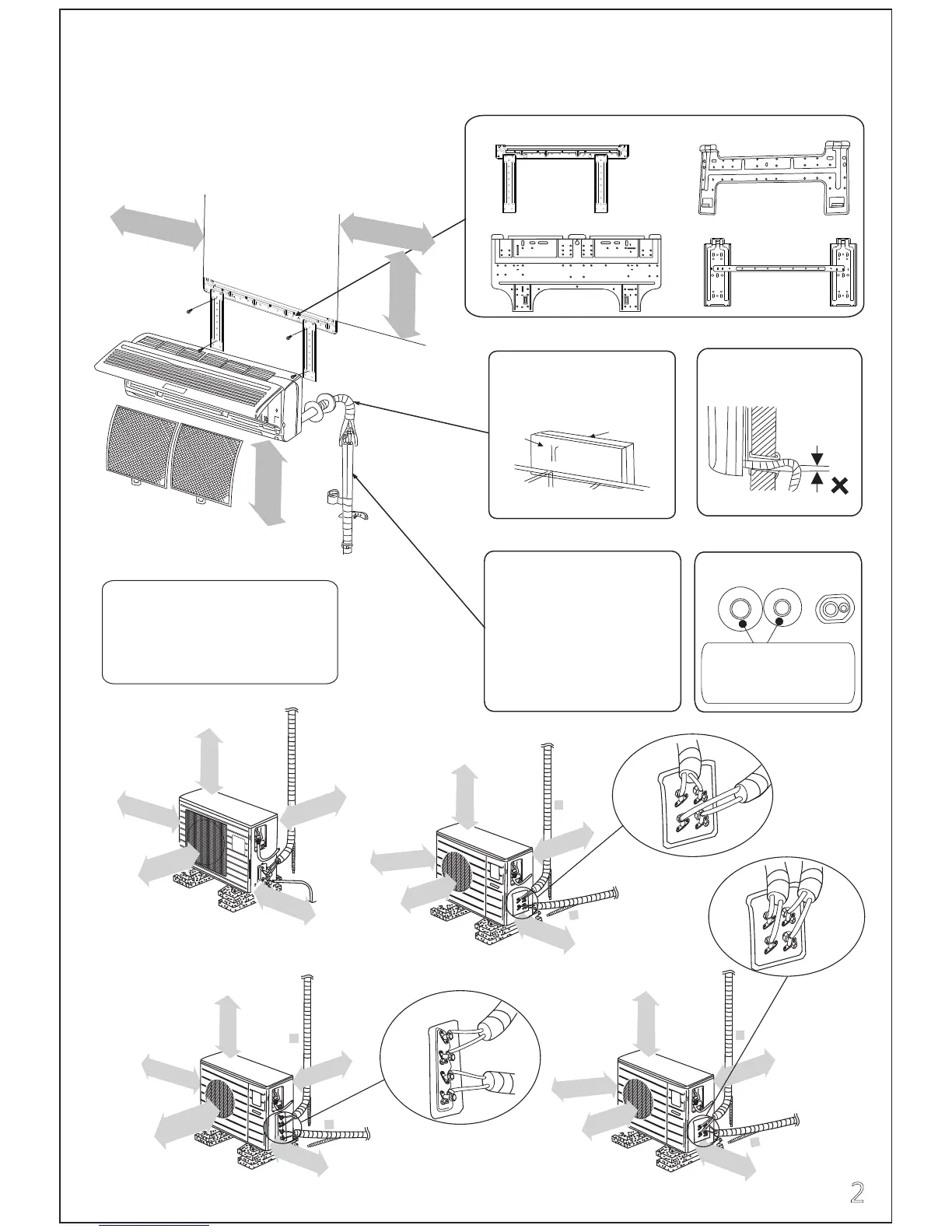 2