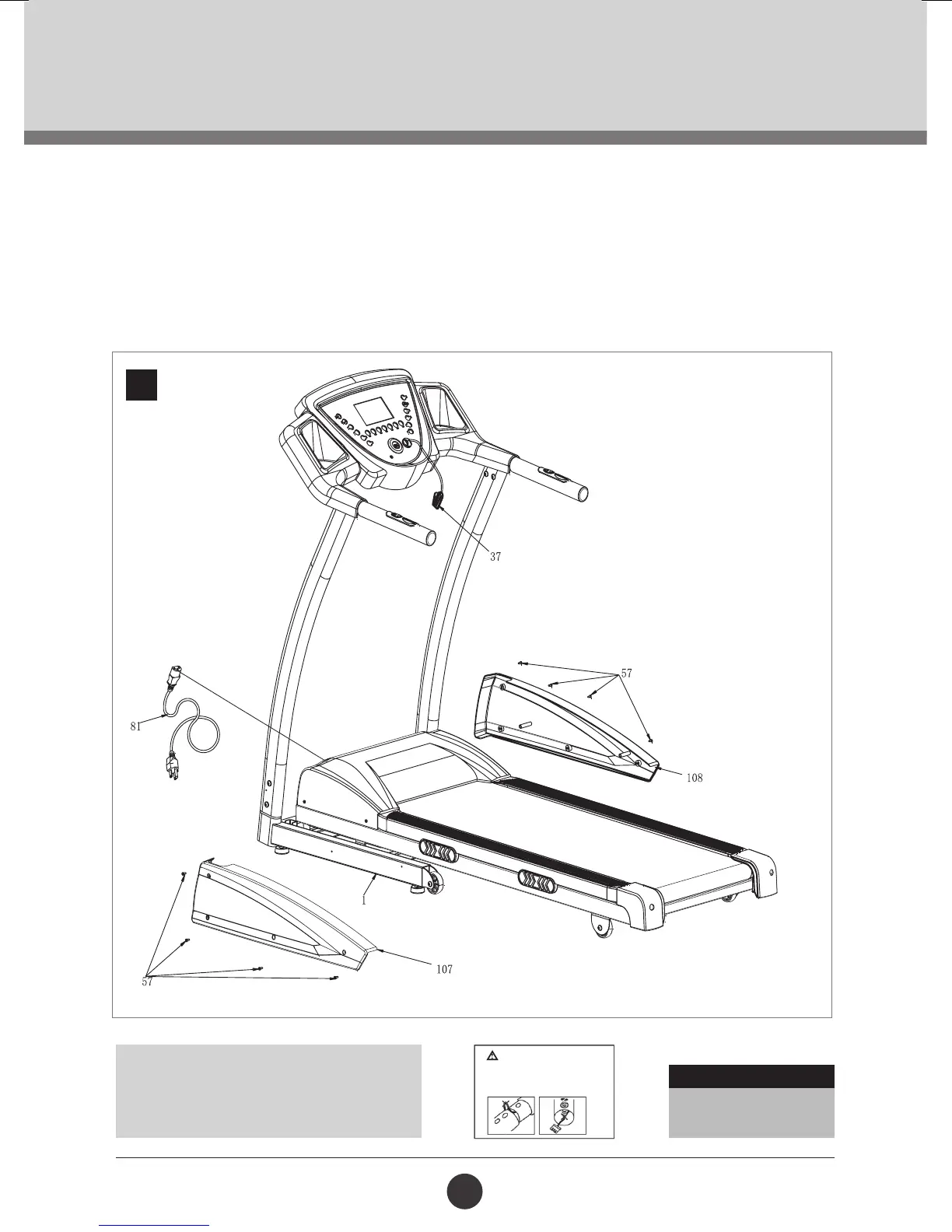 37

57

81

108

1

107

57