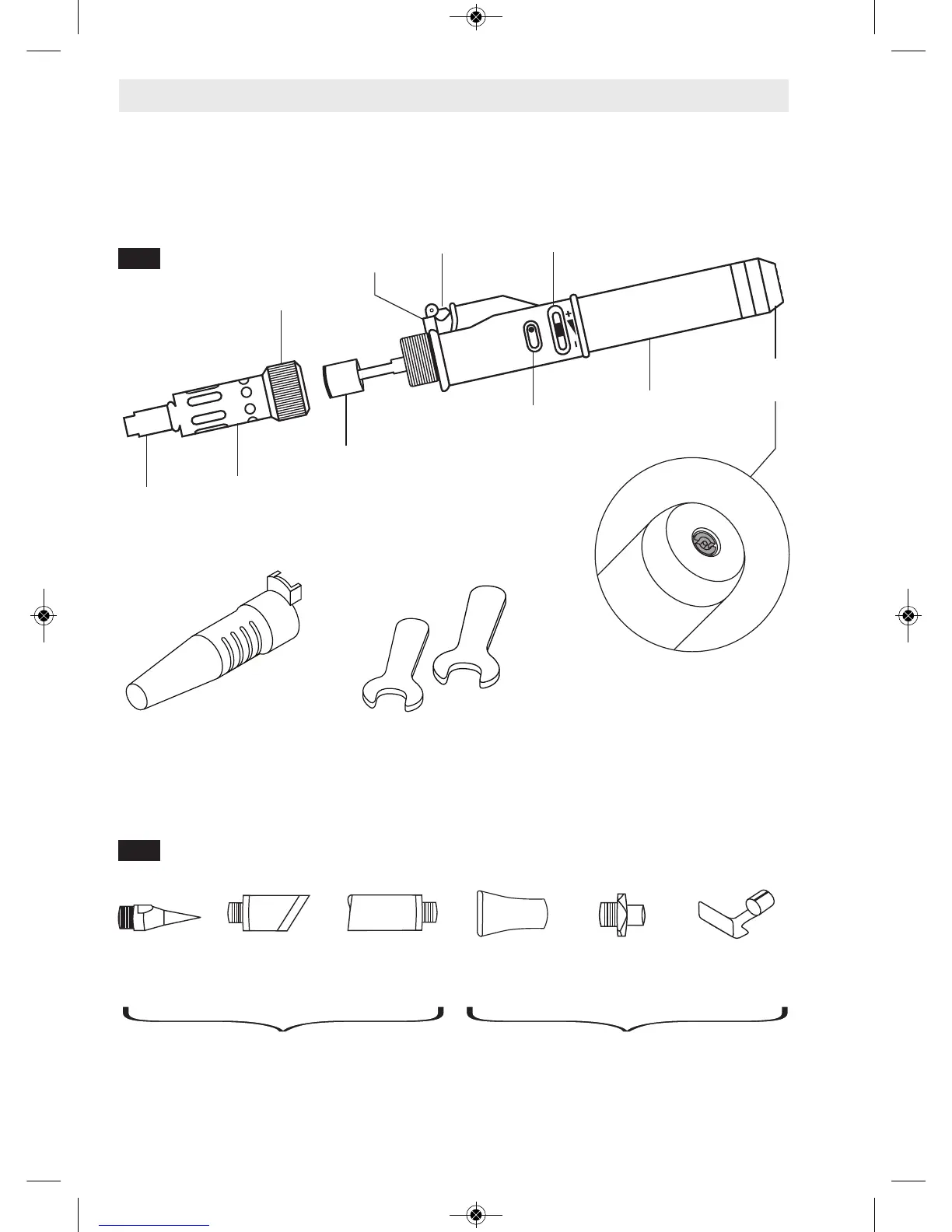 +
-