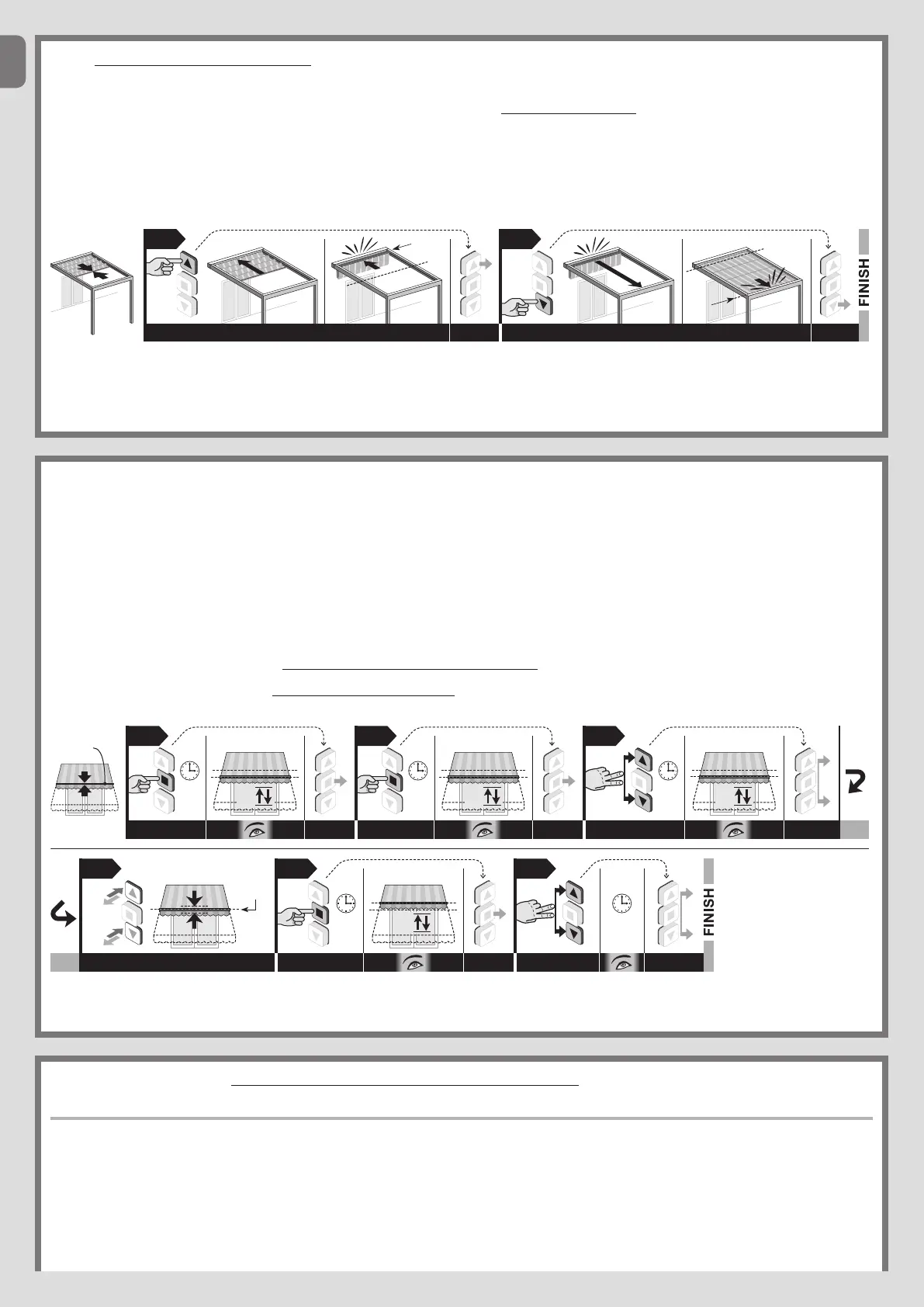 FINISH

FINISH