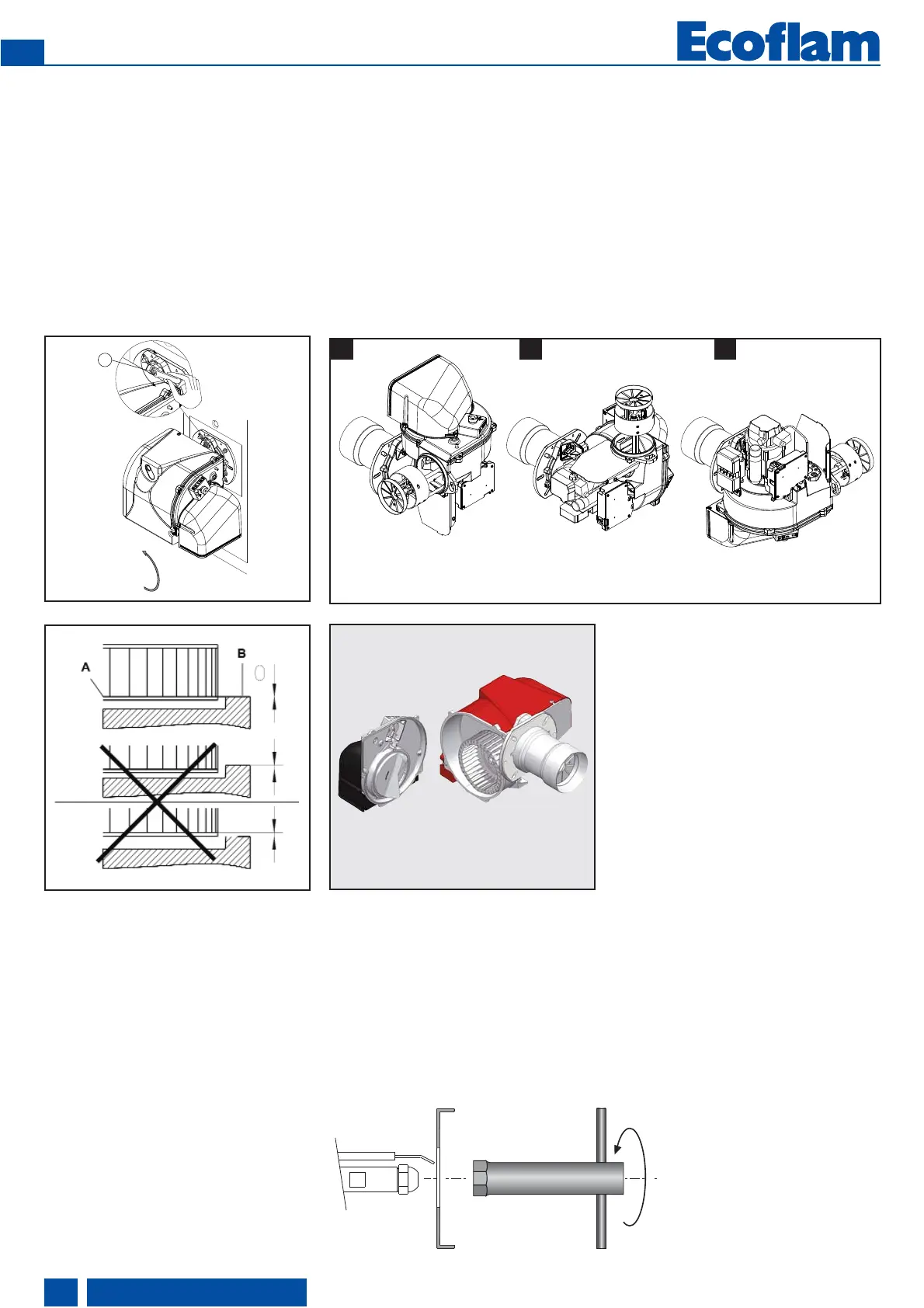 Ecoflam

A

B