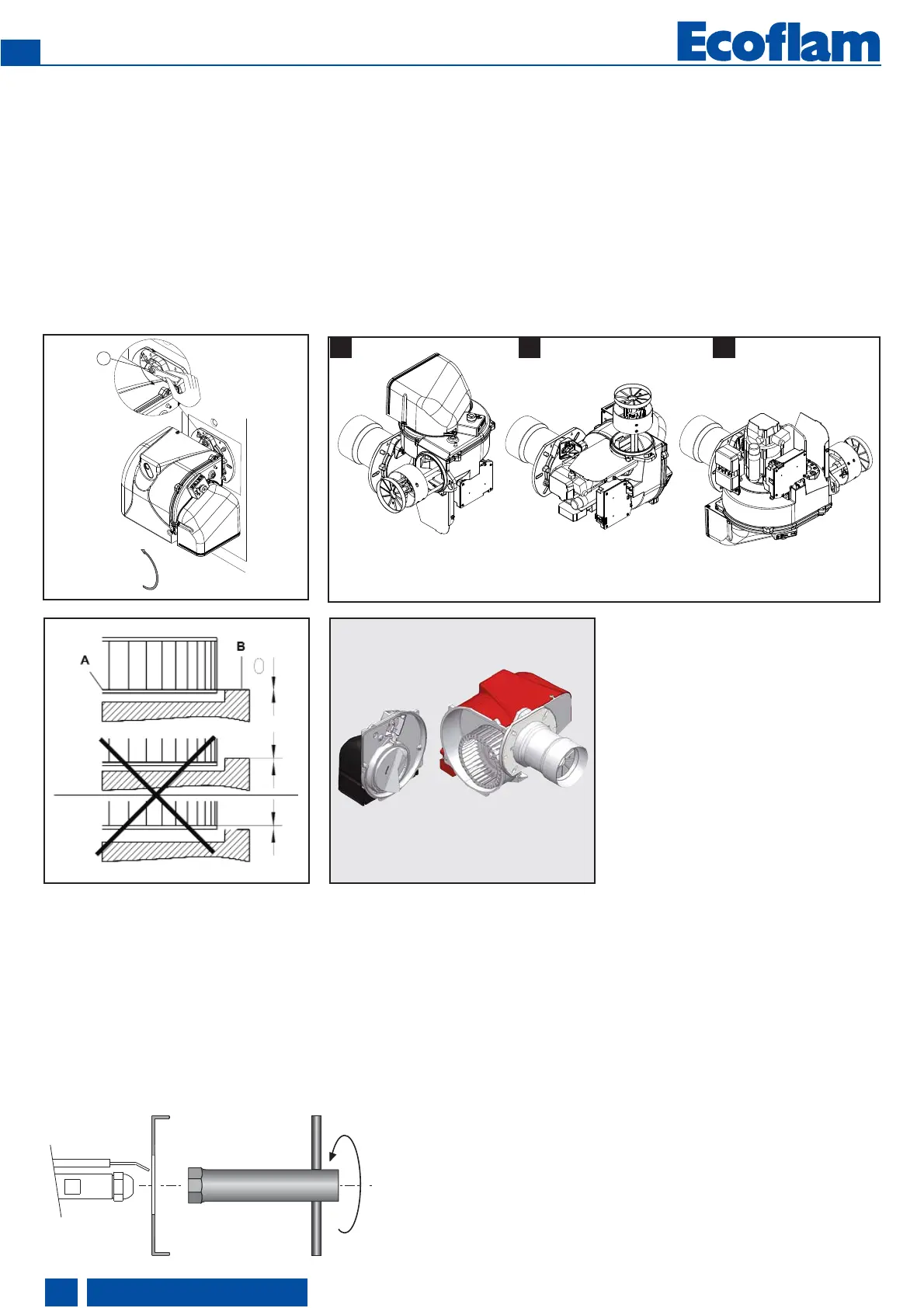 Ecoflam

A

B