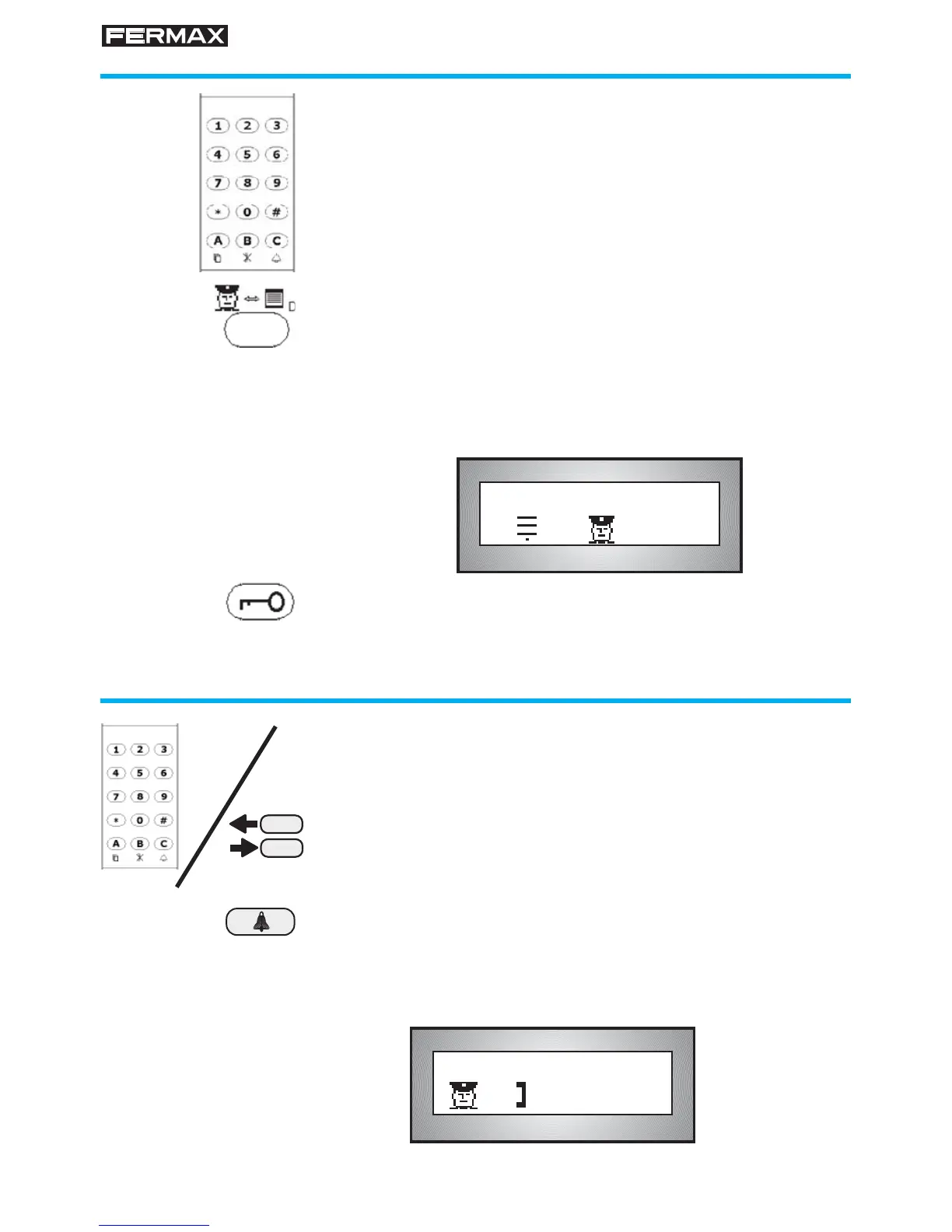 FERMAX

1 2 3
4 5 6
7 8 9
* 0 #
A B C

1 2 3
4 5 6
7 8 9
* 0 #
A B C