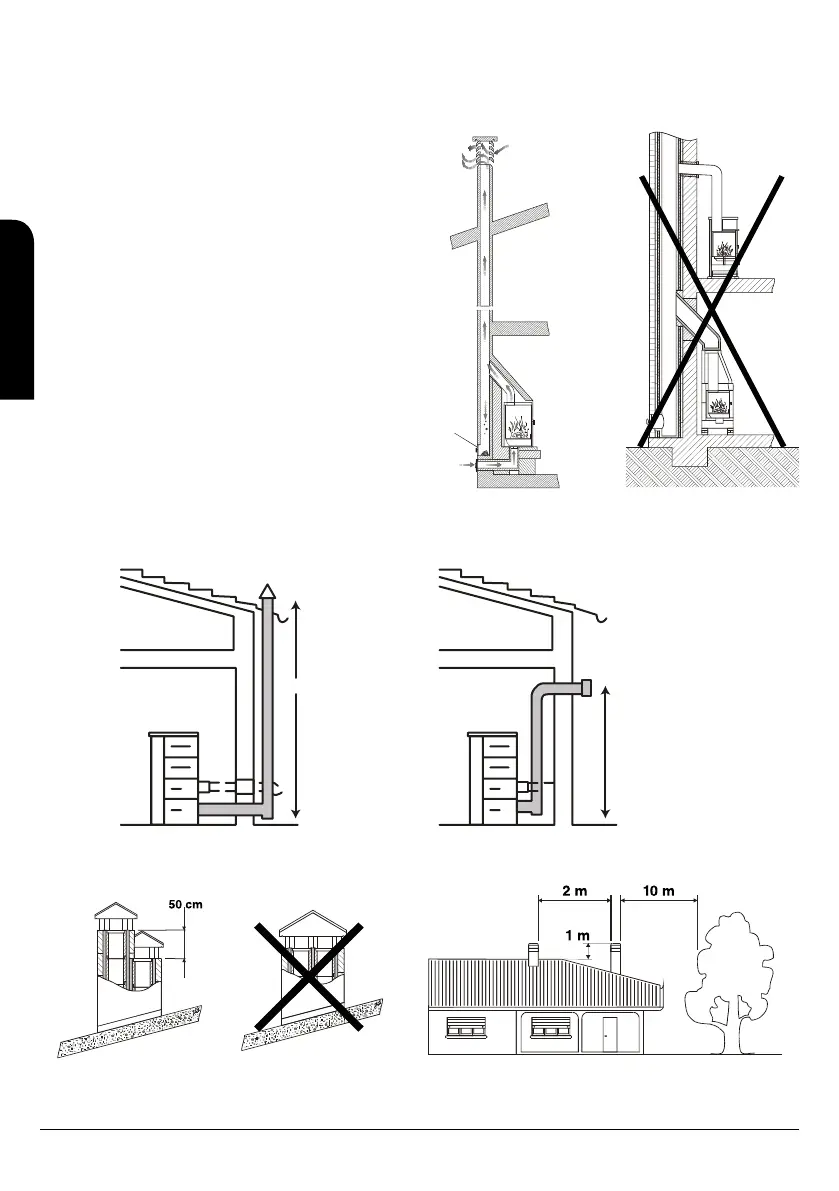 50 cm

2 m

10 m

1 m