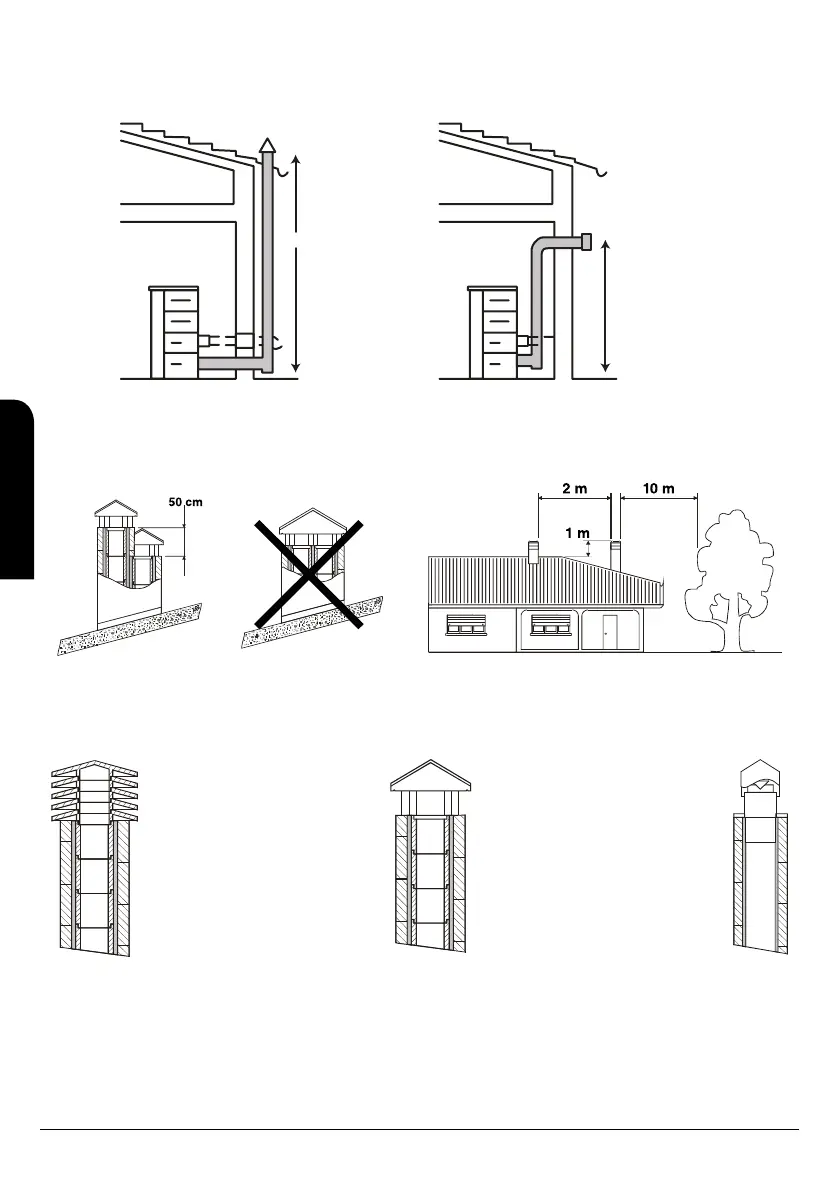 50 cm

2 m

10 m

1 m