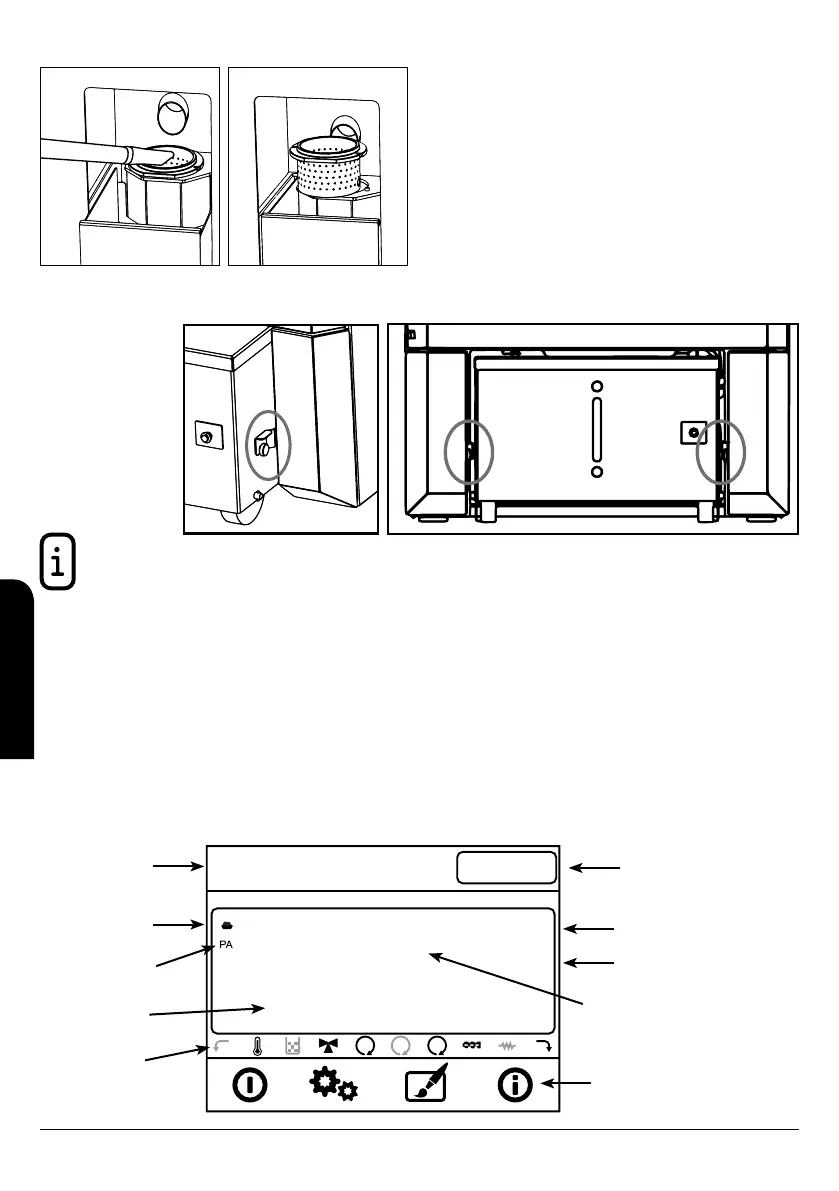 PA