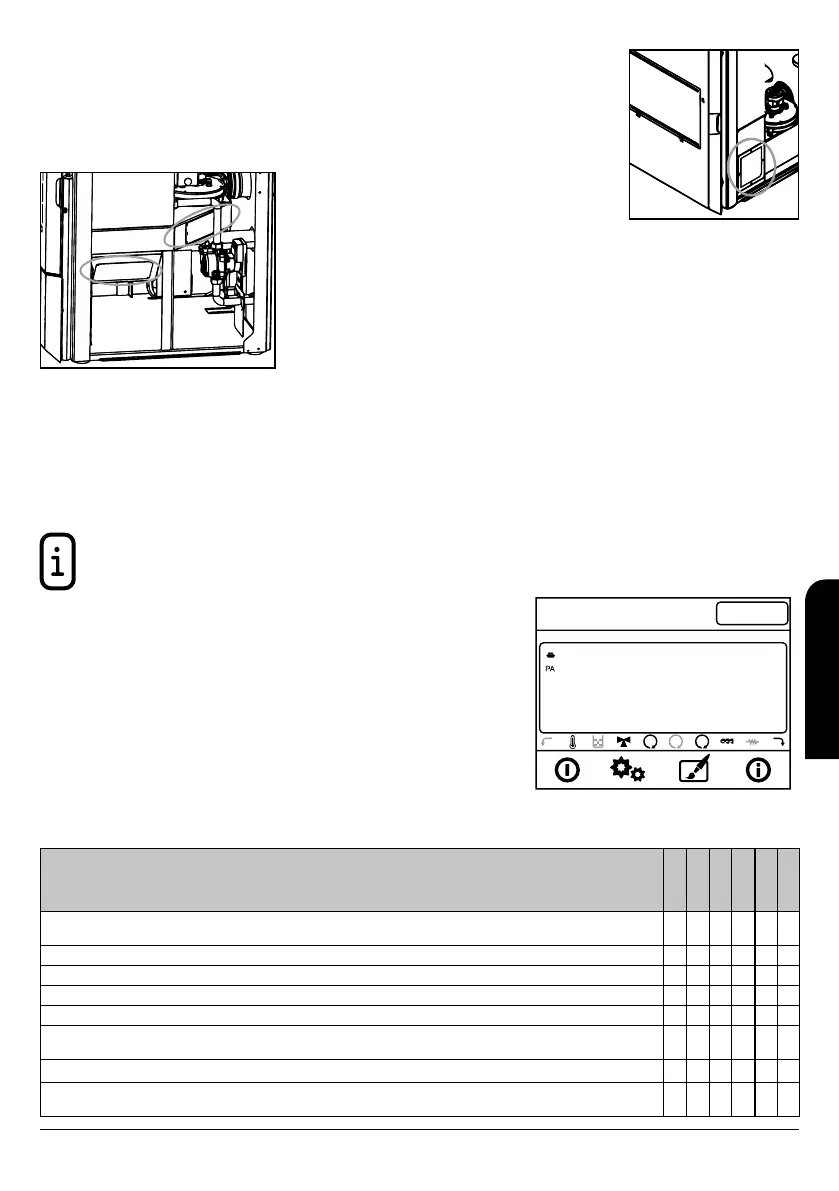 PA