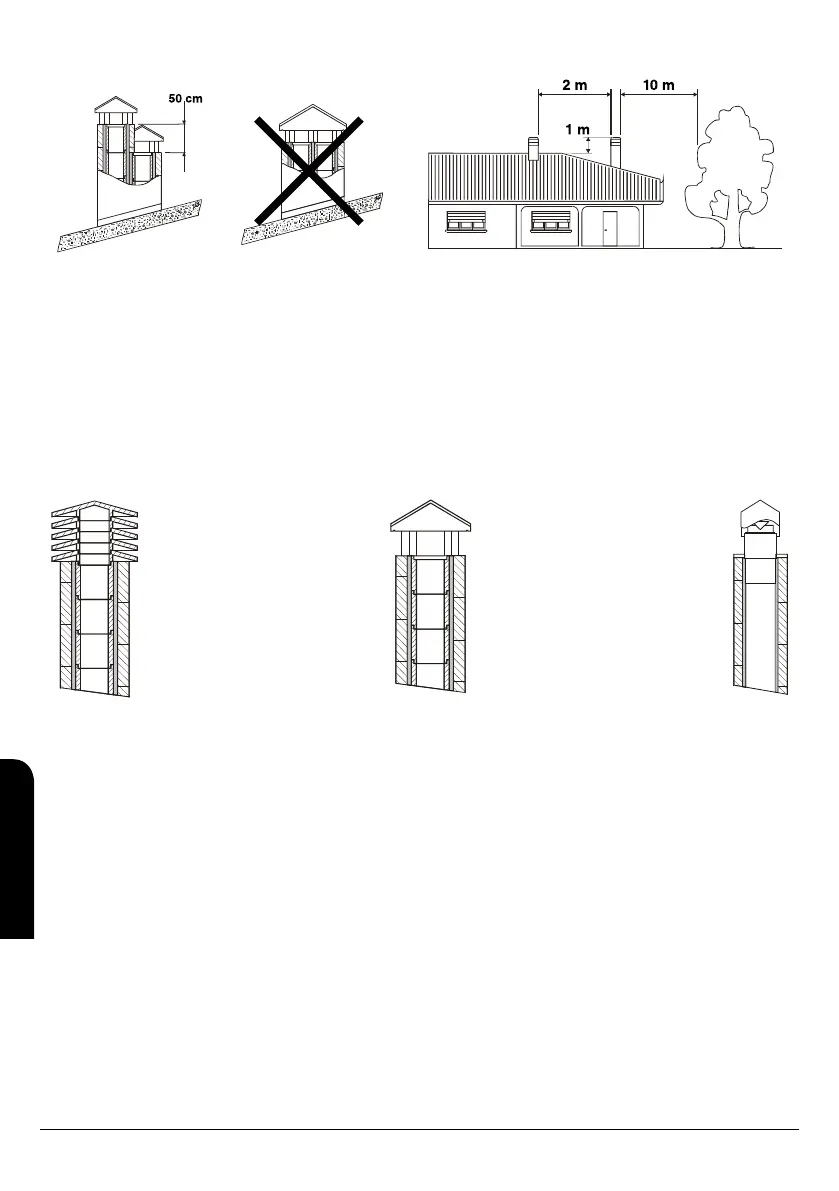 50 cm

2 m
10 m
1 m