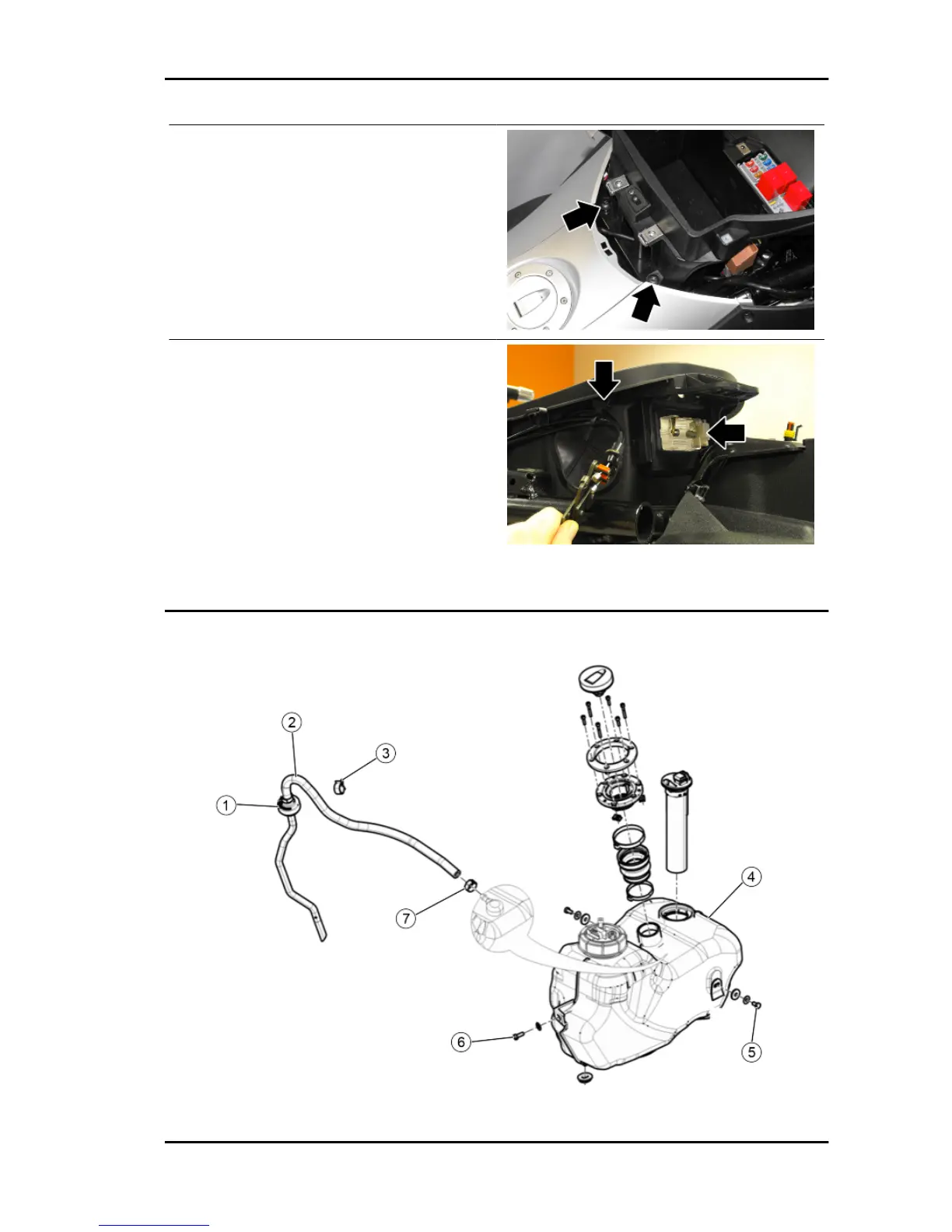 2

3

1

7

4

6

5