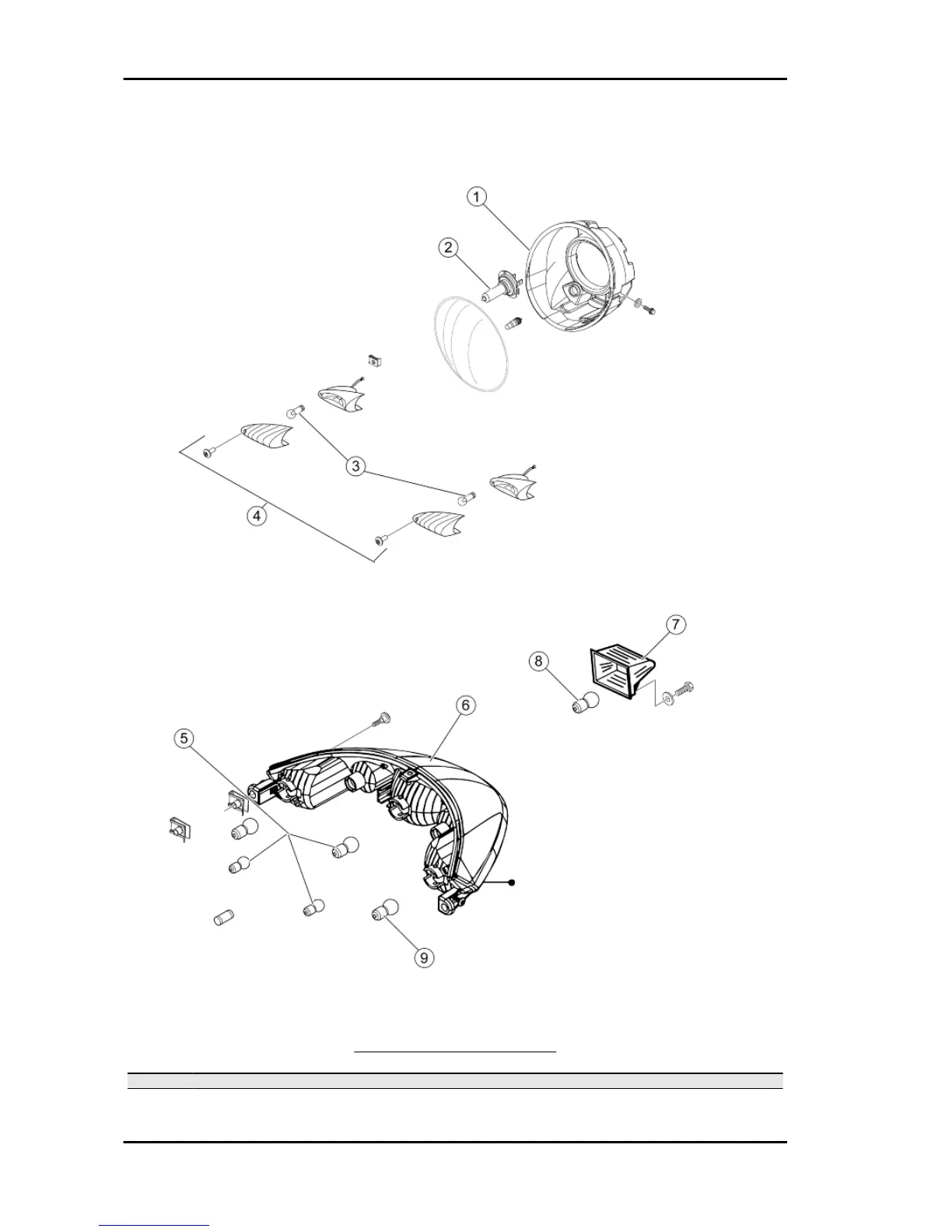 1
2
3
4
7
8
6
5
9