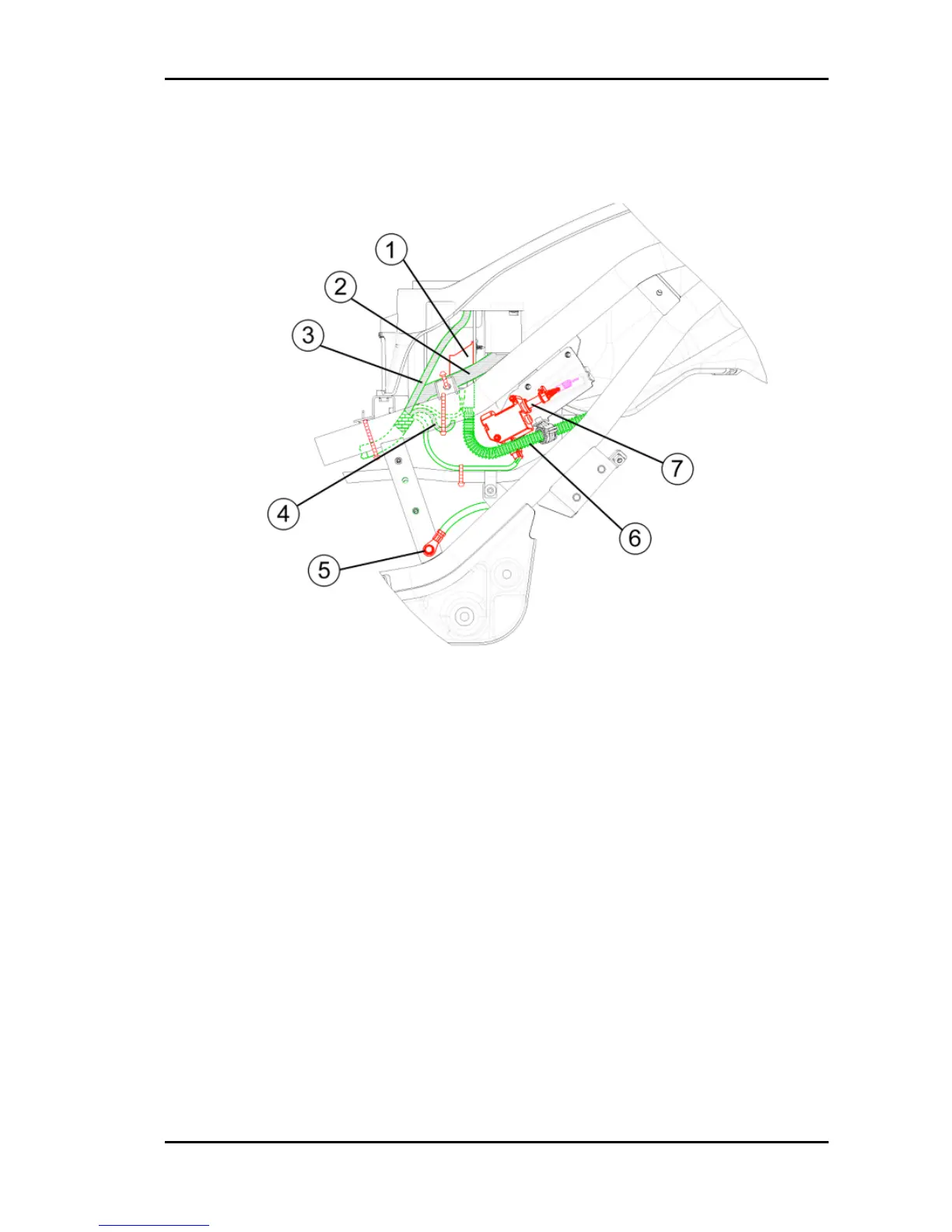 1
2
3
4
5
6
7