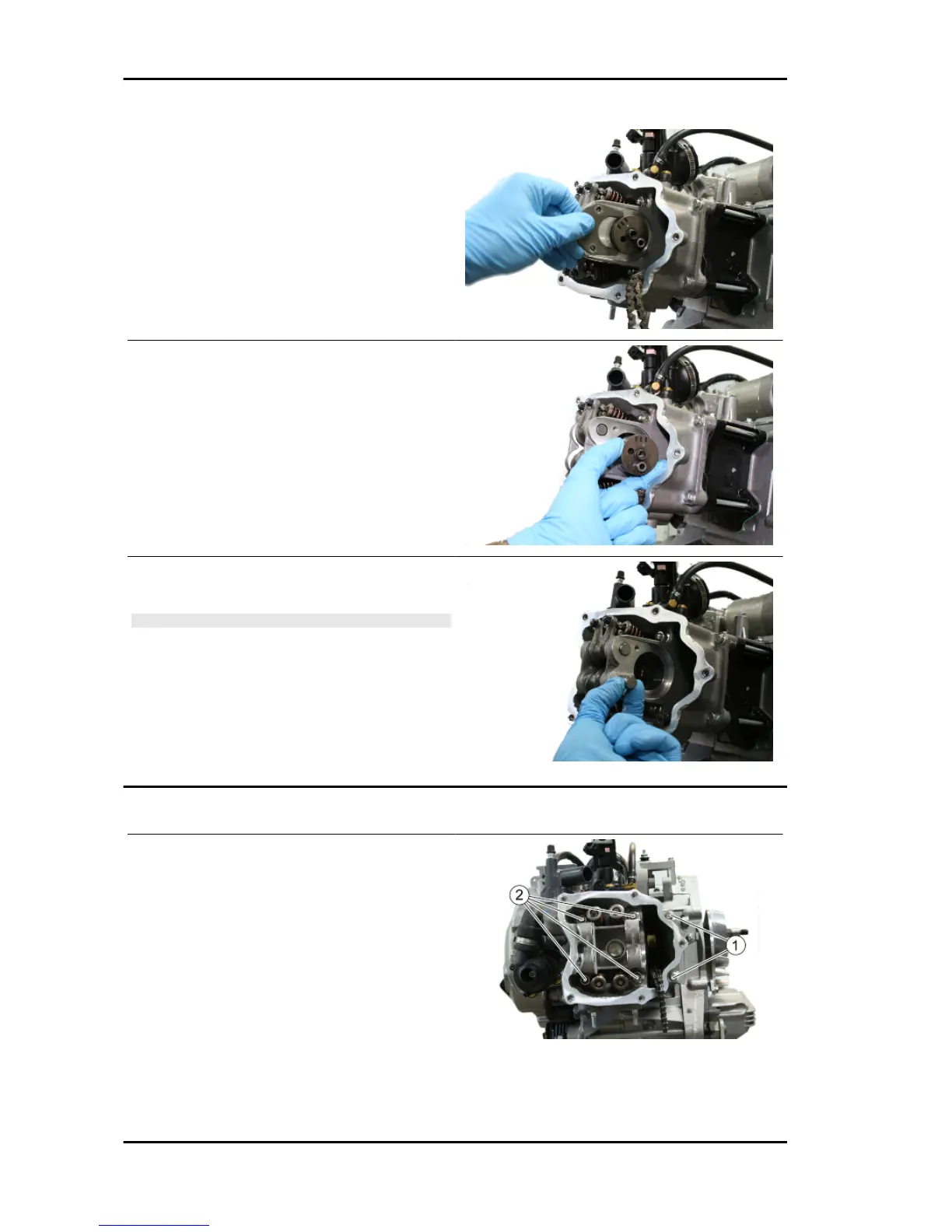 2

1