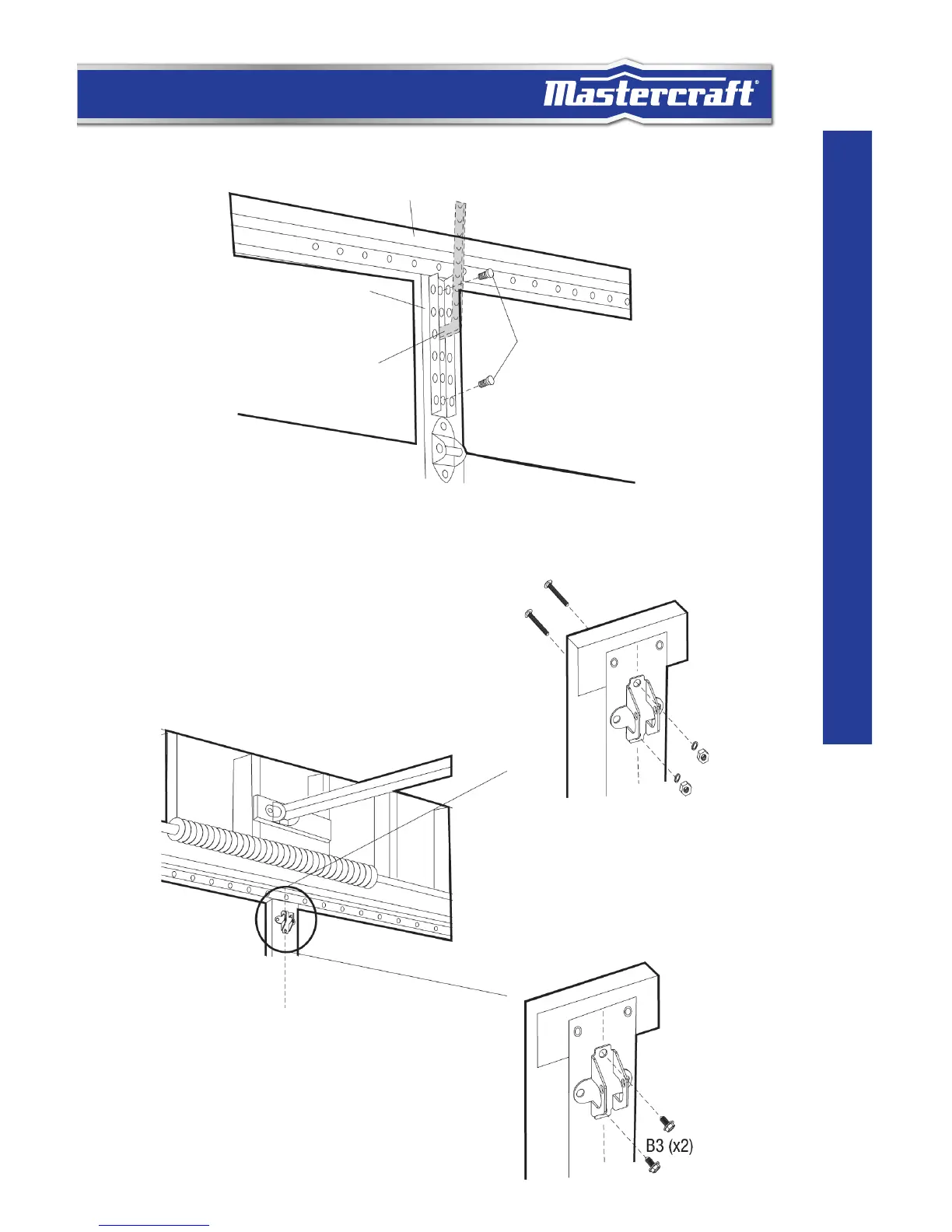 Mastercraft®

B3 (x2)