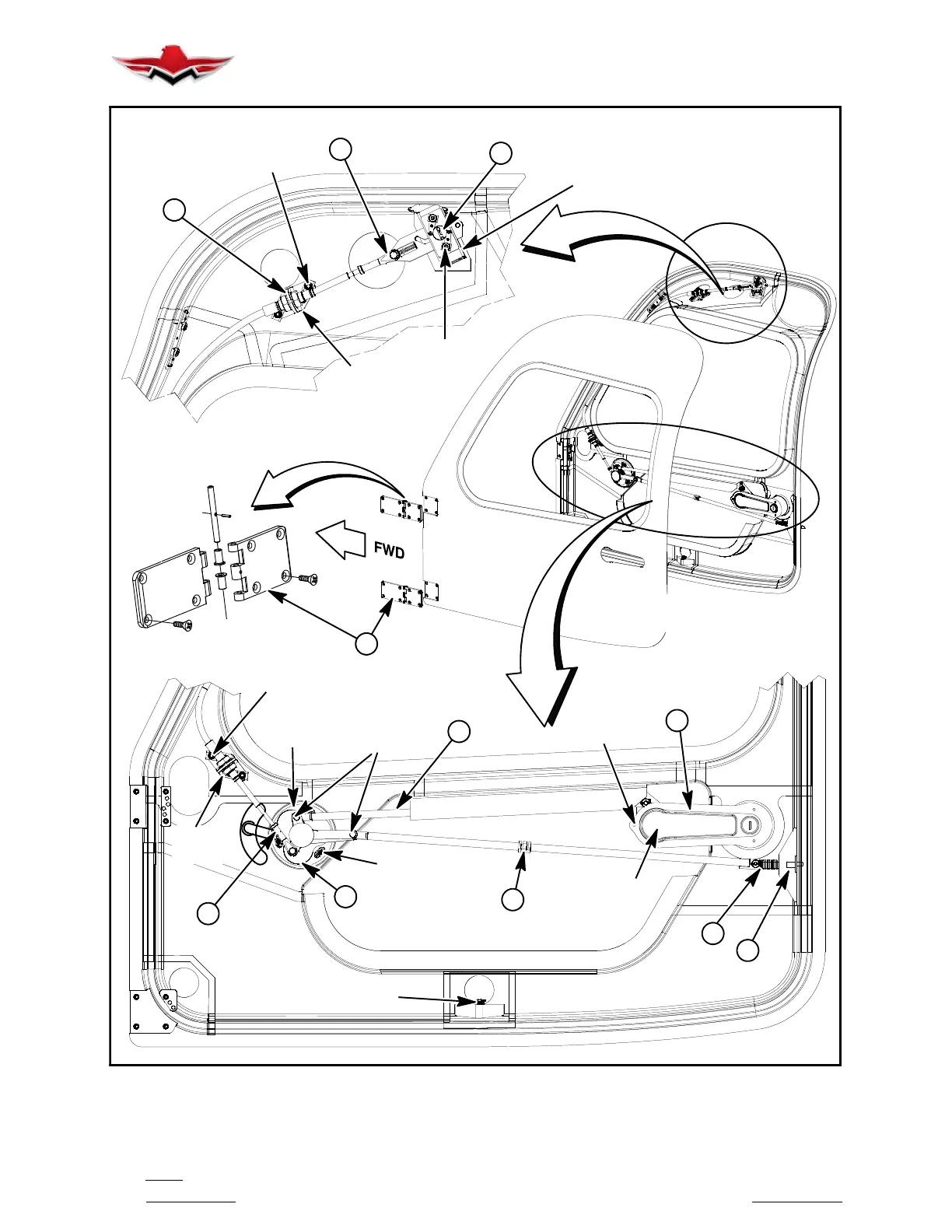 FWD