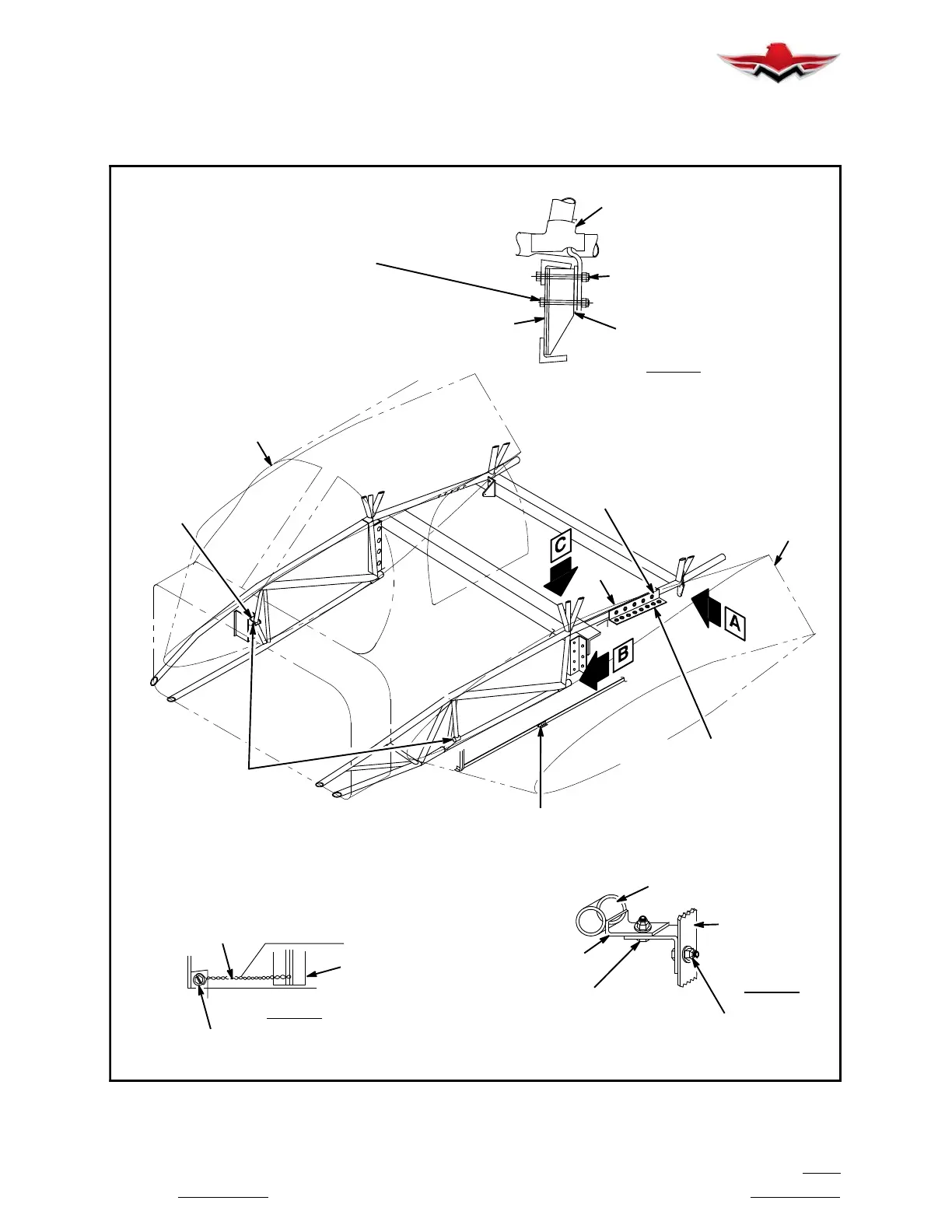 C

A

B