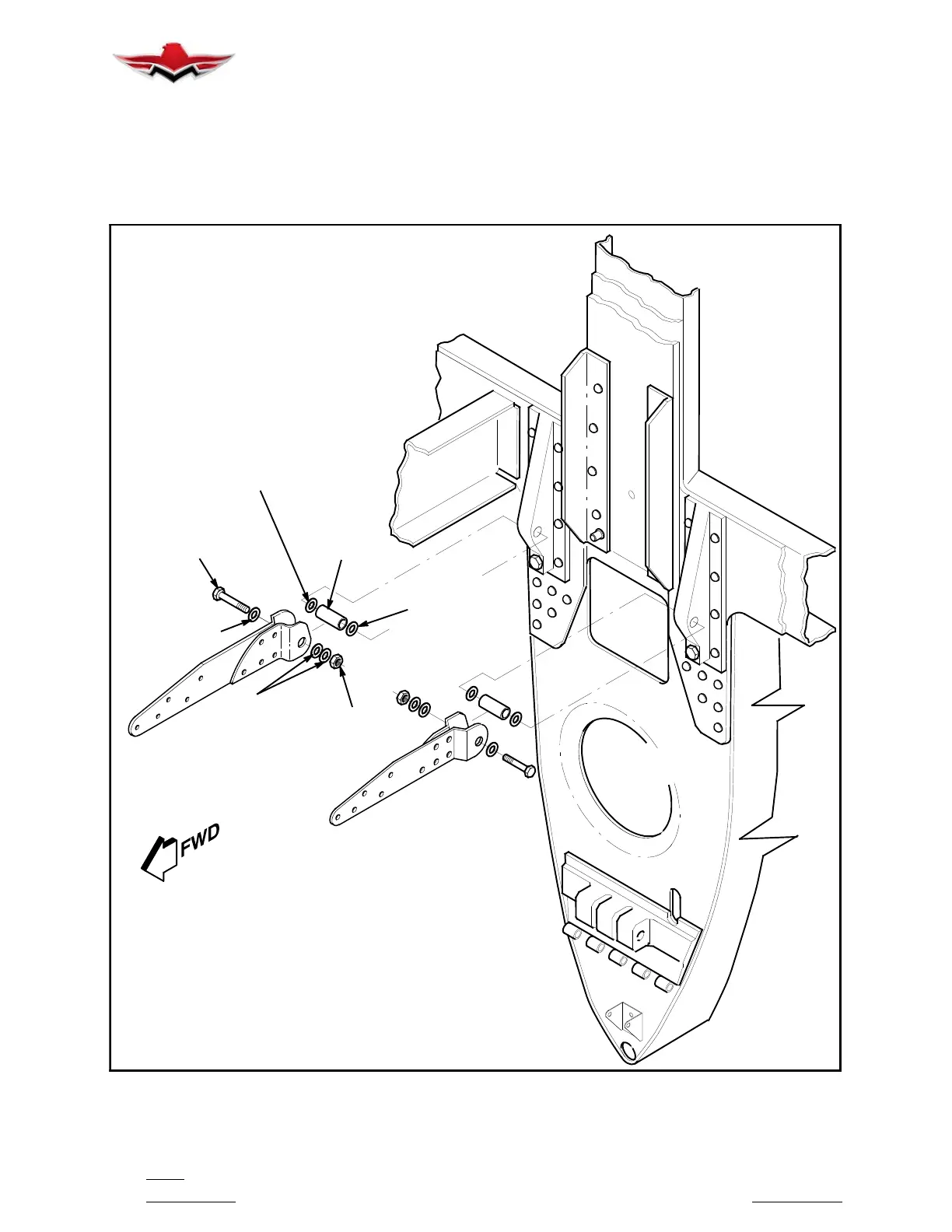 FWD