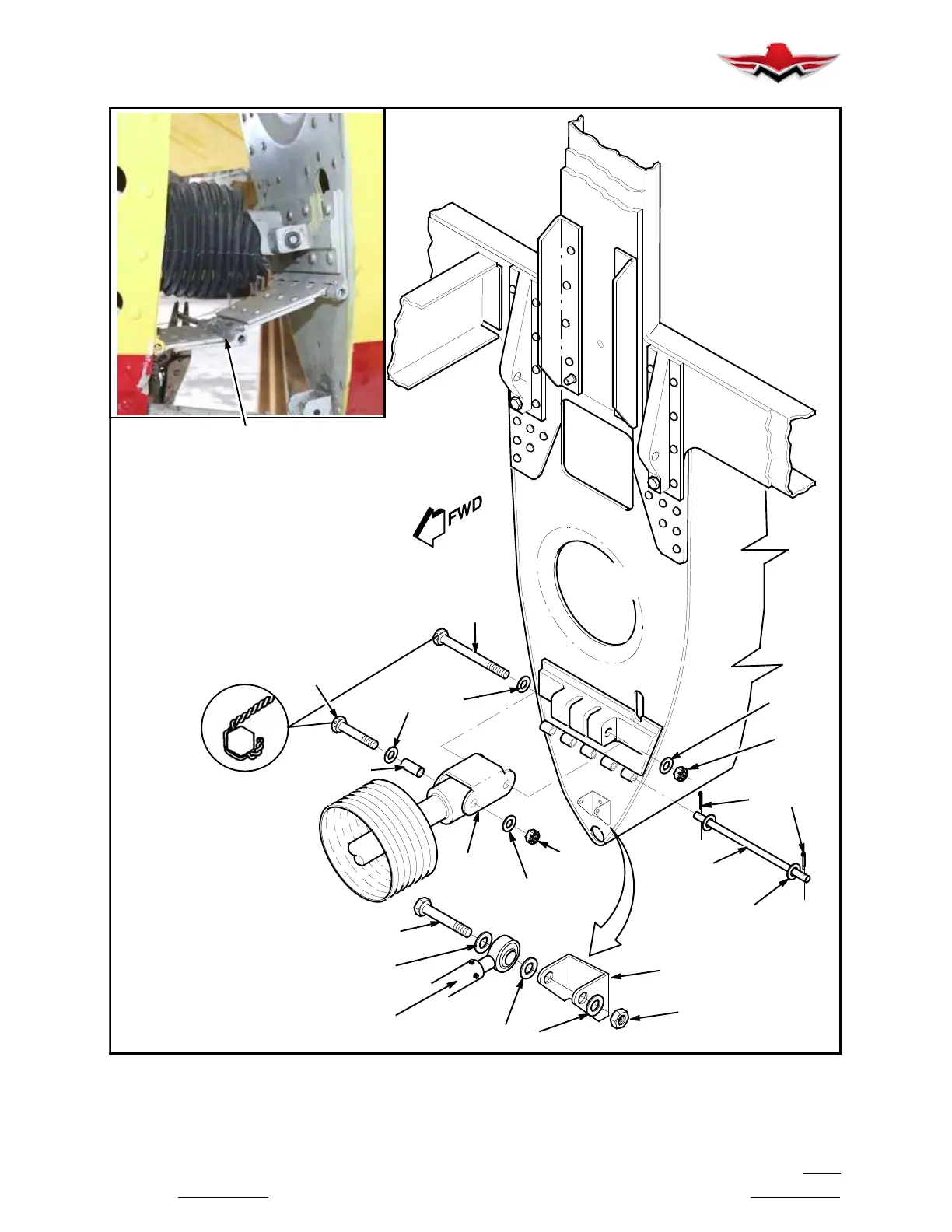 FWD