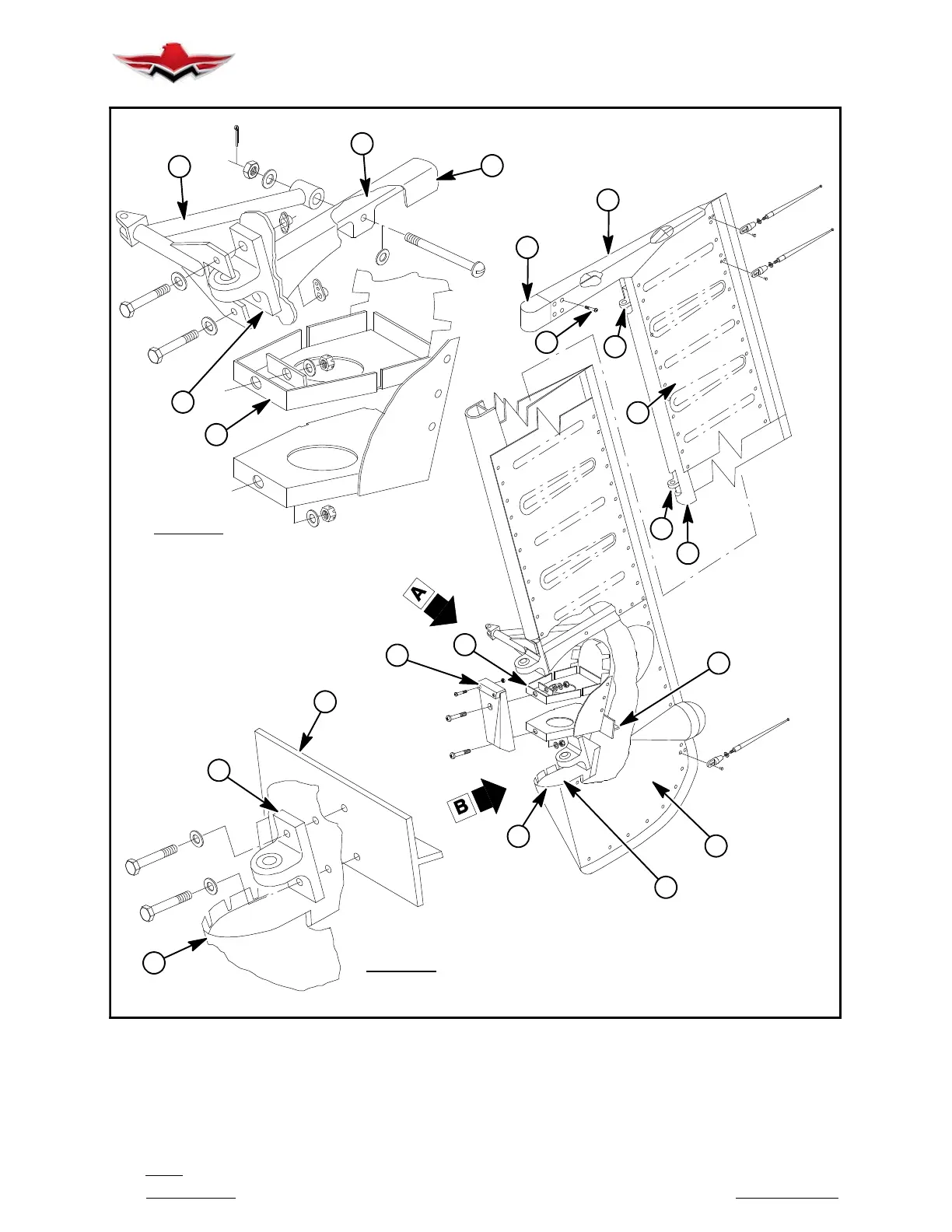 A

B