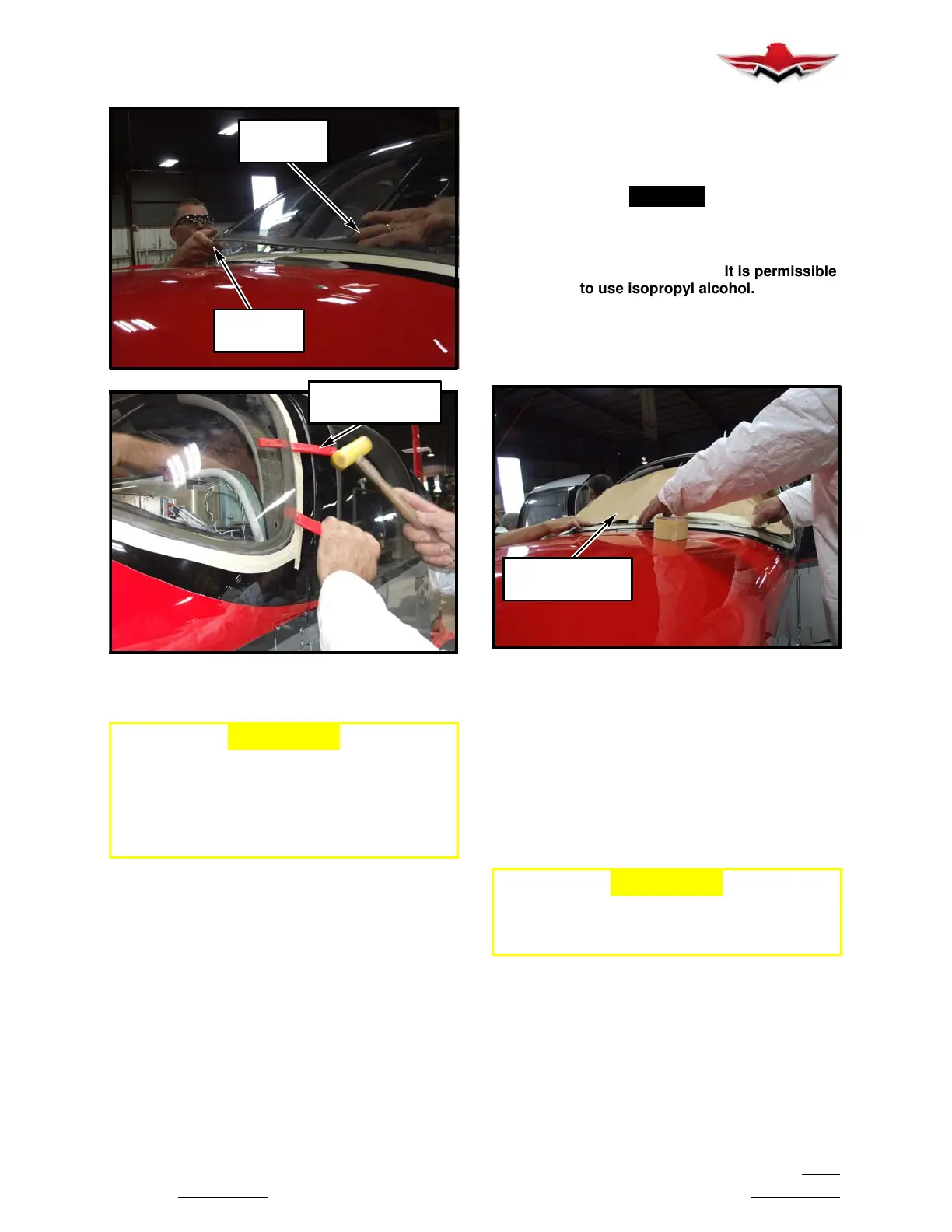 It is permissible to use isopropyl alcohol.