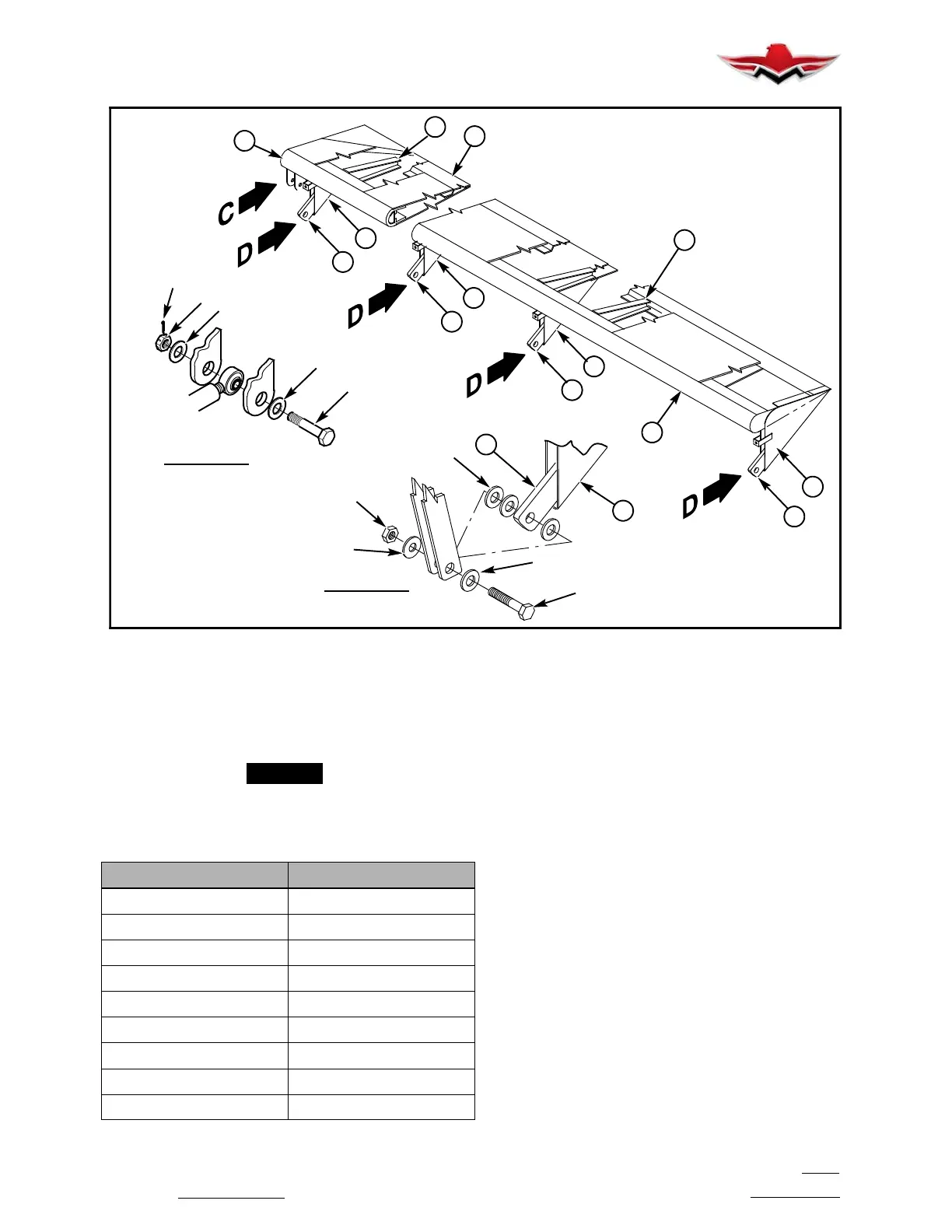 C

D

D

D

D