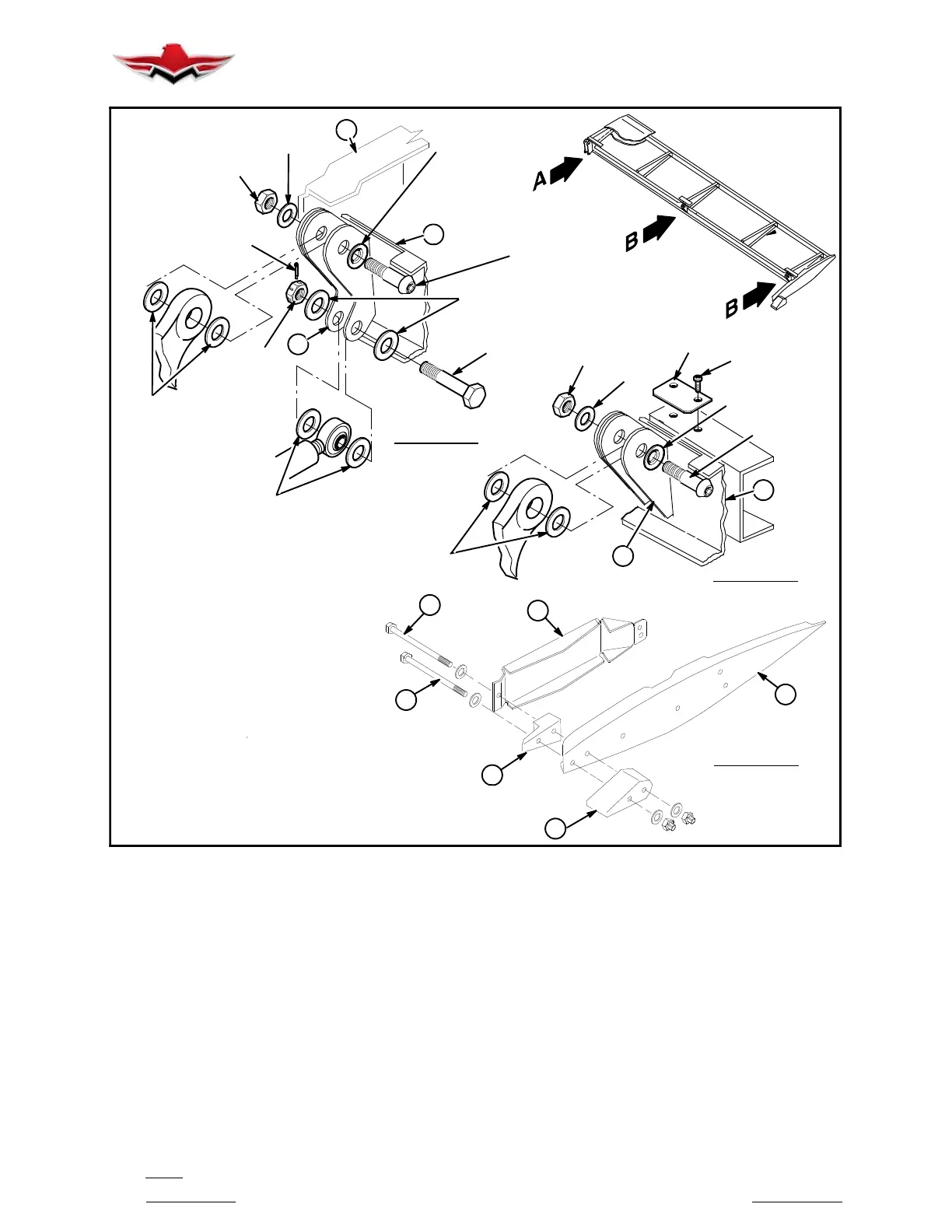 A

B

B