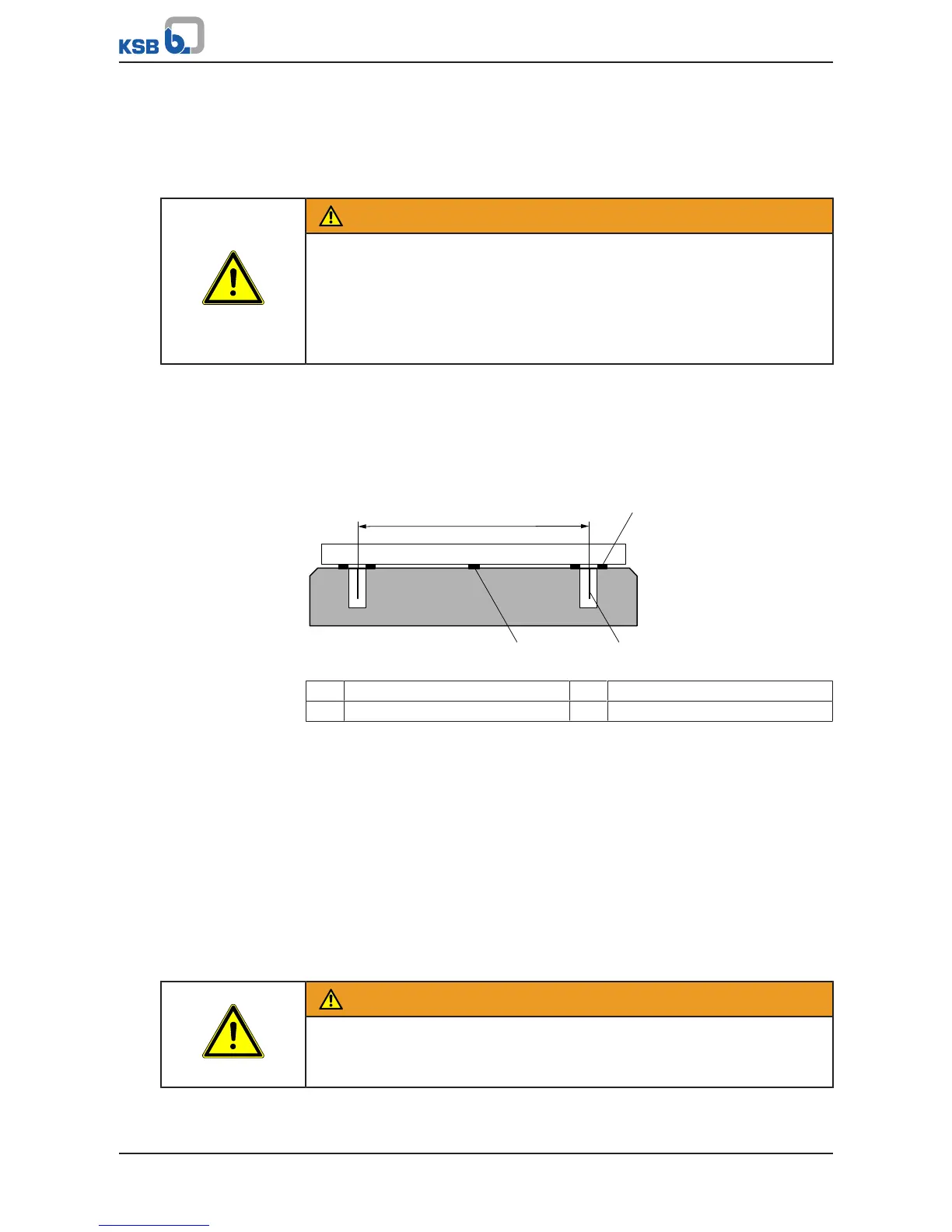 KSB