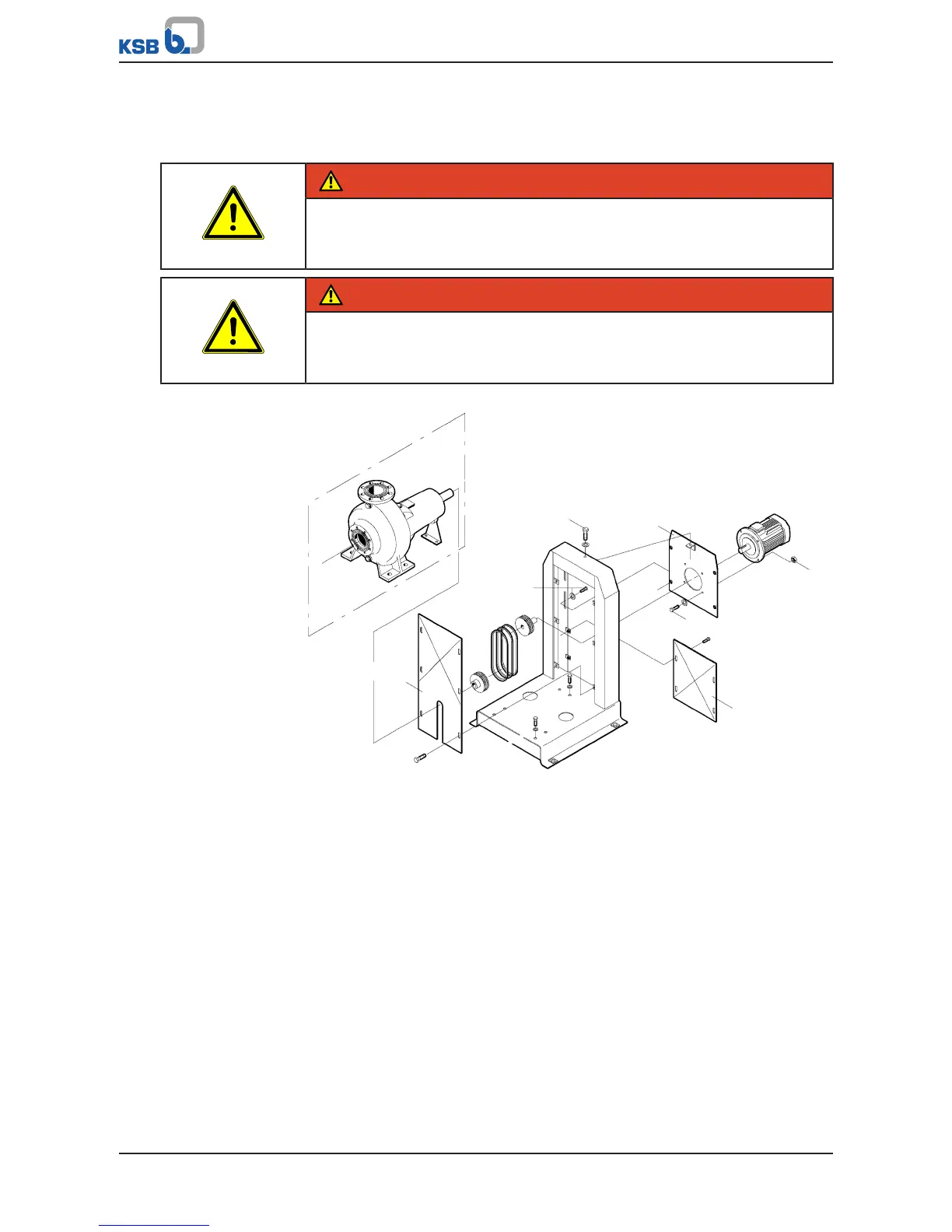 KSB