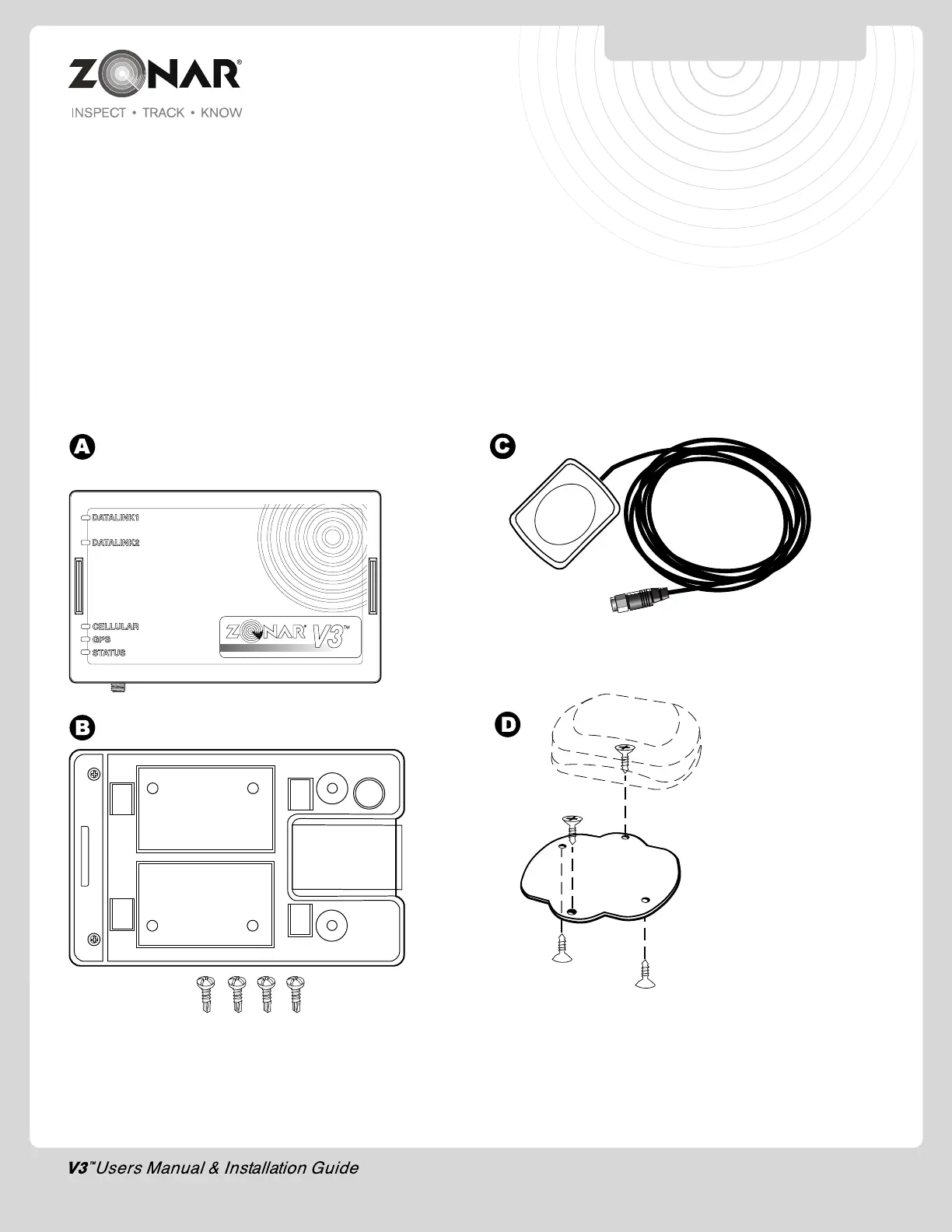 ZONAR®
INSPECT • TRACK • KNOW

A

DATALINK1
DATALINK2
CELLULAR
GPS
STATUS
ZONAR® V3™

B

C

D

V3™ Users Manual & Installation Guide