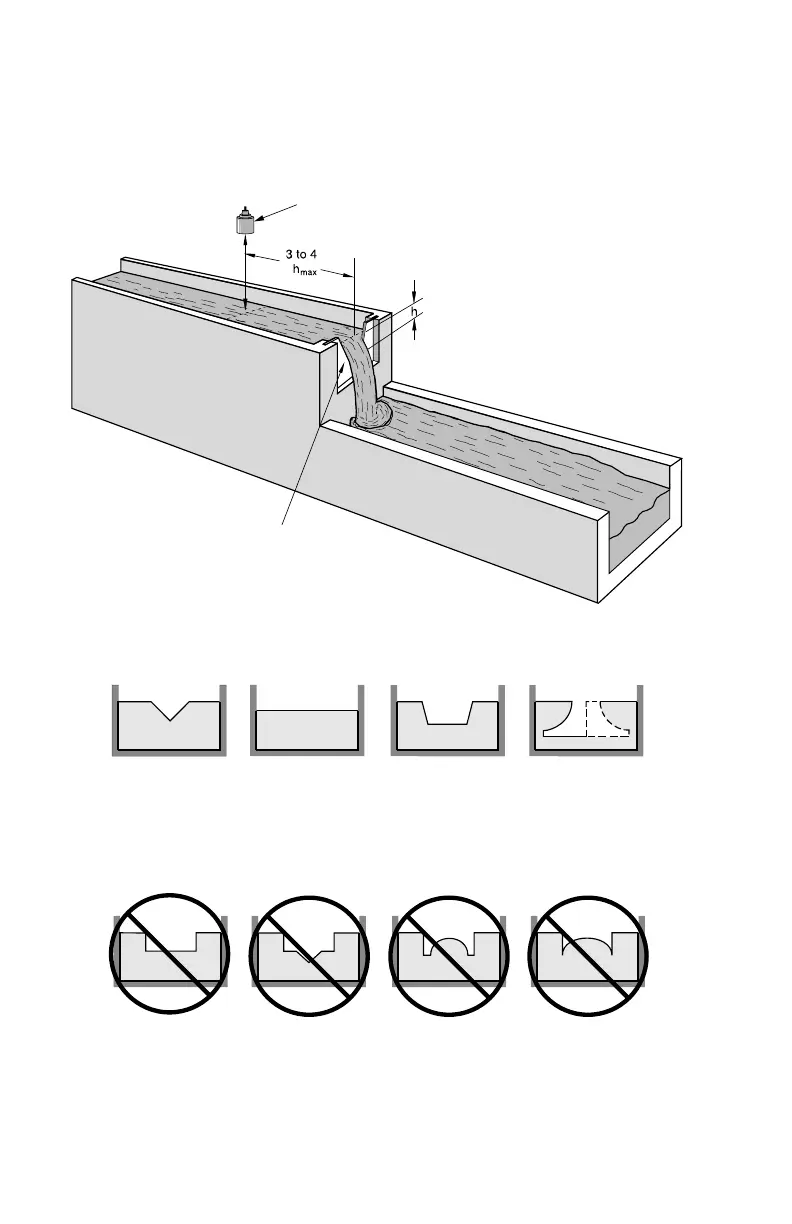 3 to 4
$h_{max}$

h