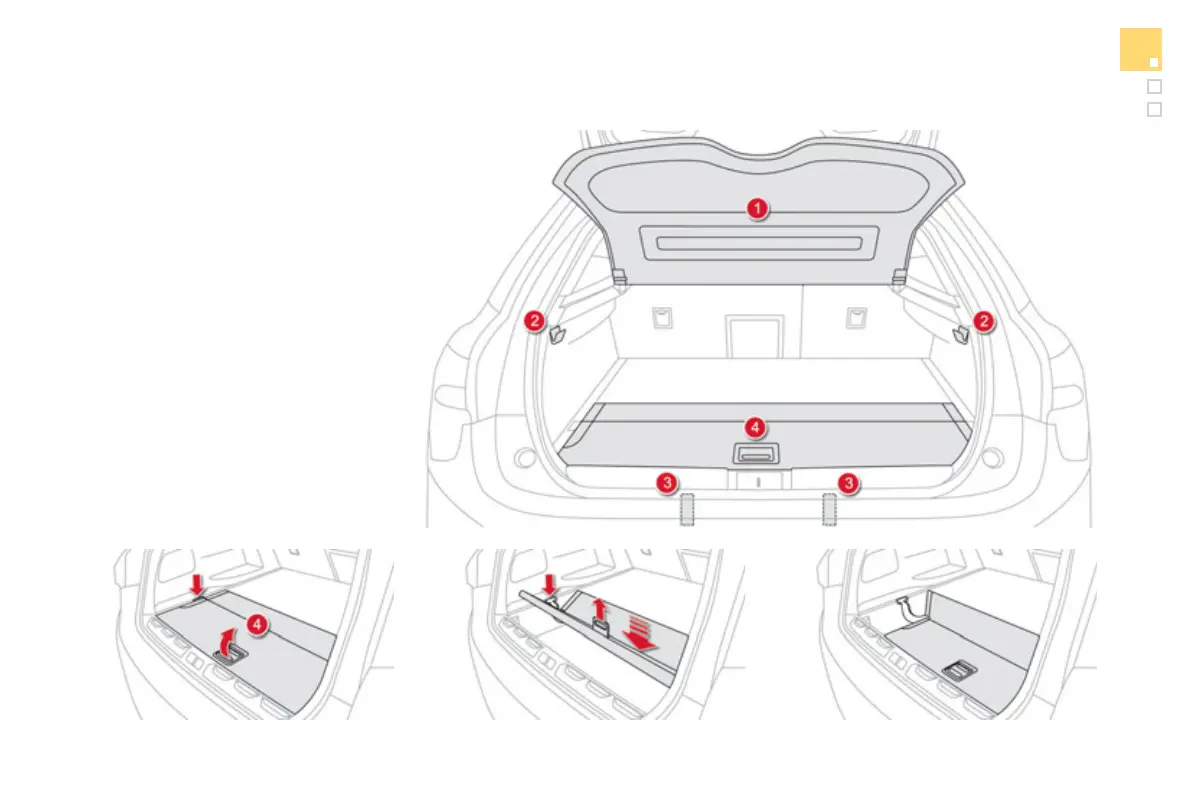 1

2

2

4

3

3

4