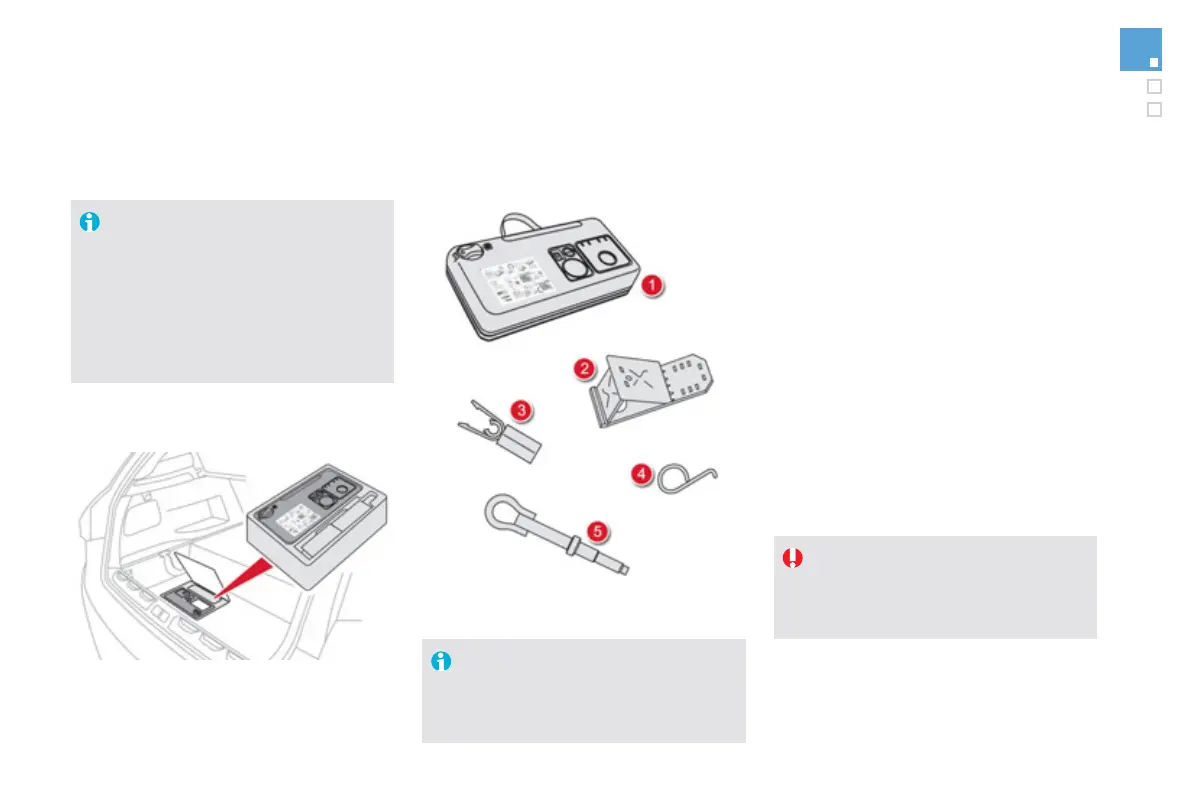 1

2

3

4

5