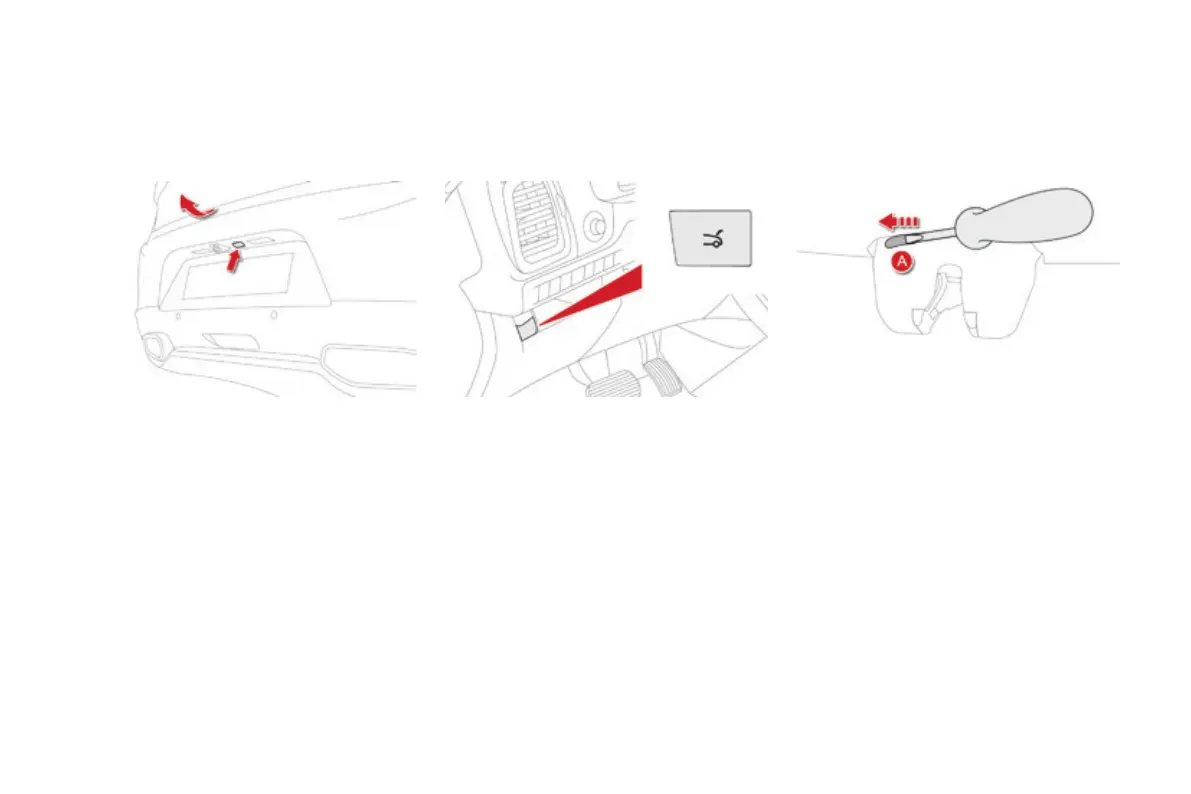 A