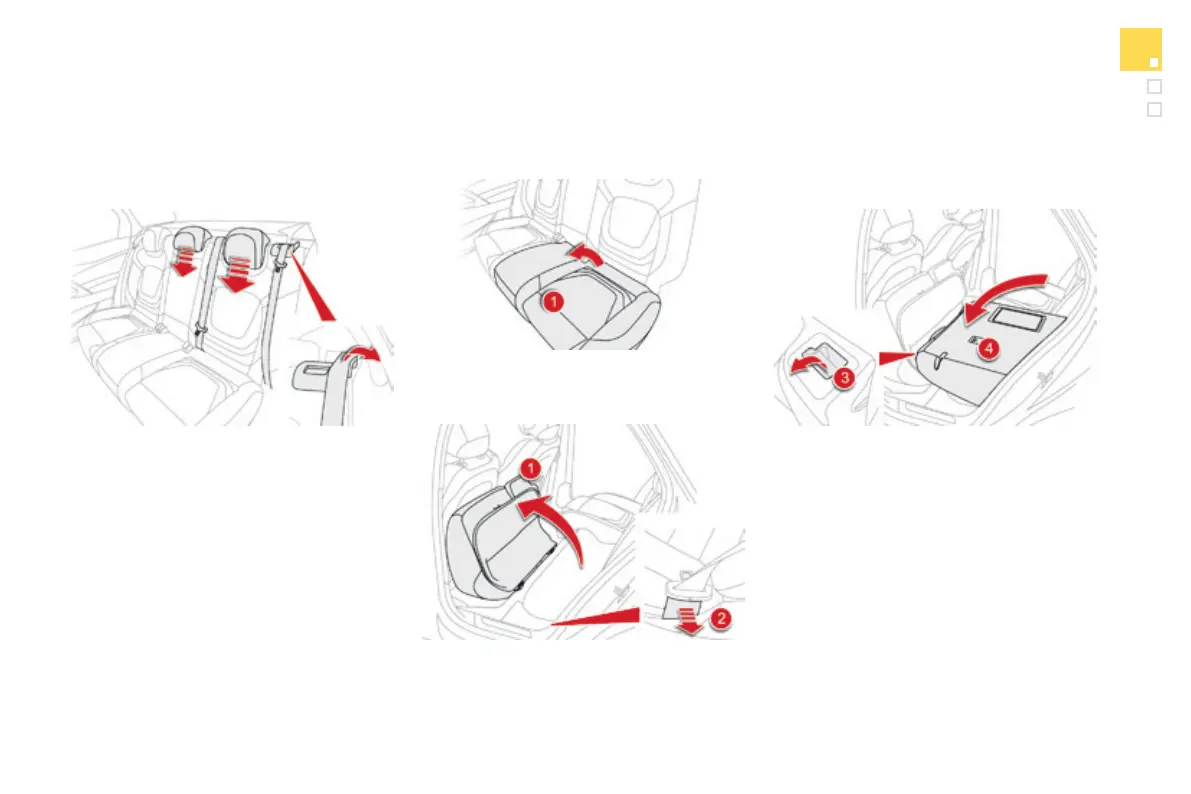 1

1
2

3
4