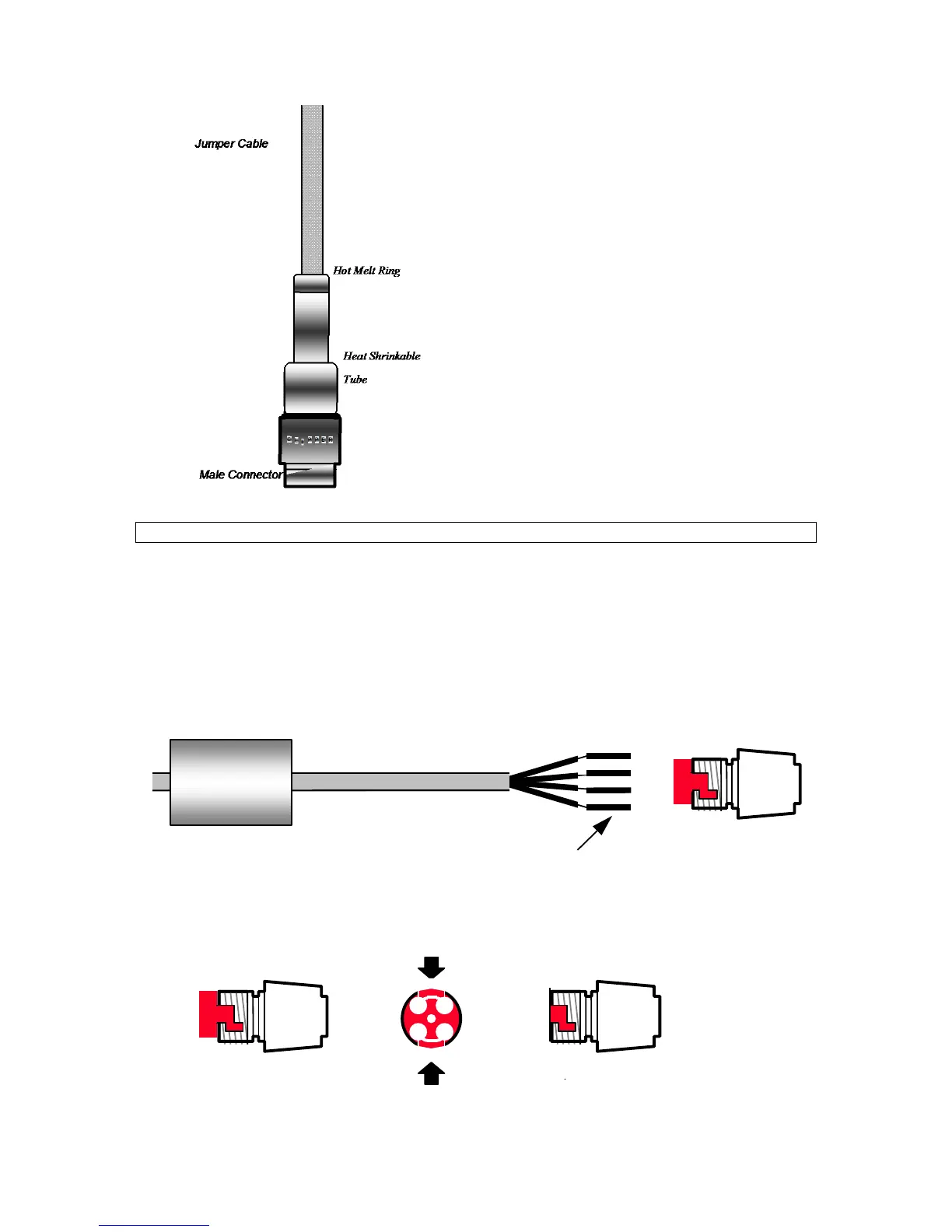 Jumper Cable

Hot Melt Ring

Heat Shrinkable Tube

Male Connector