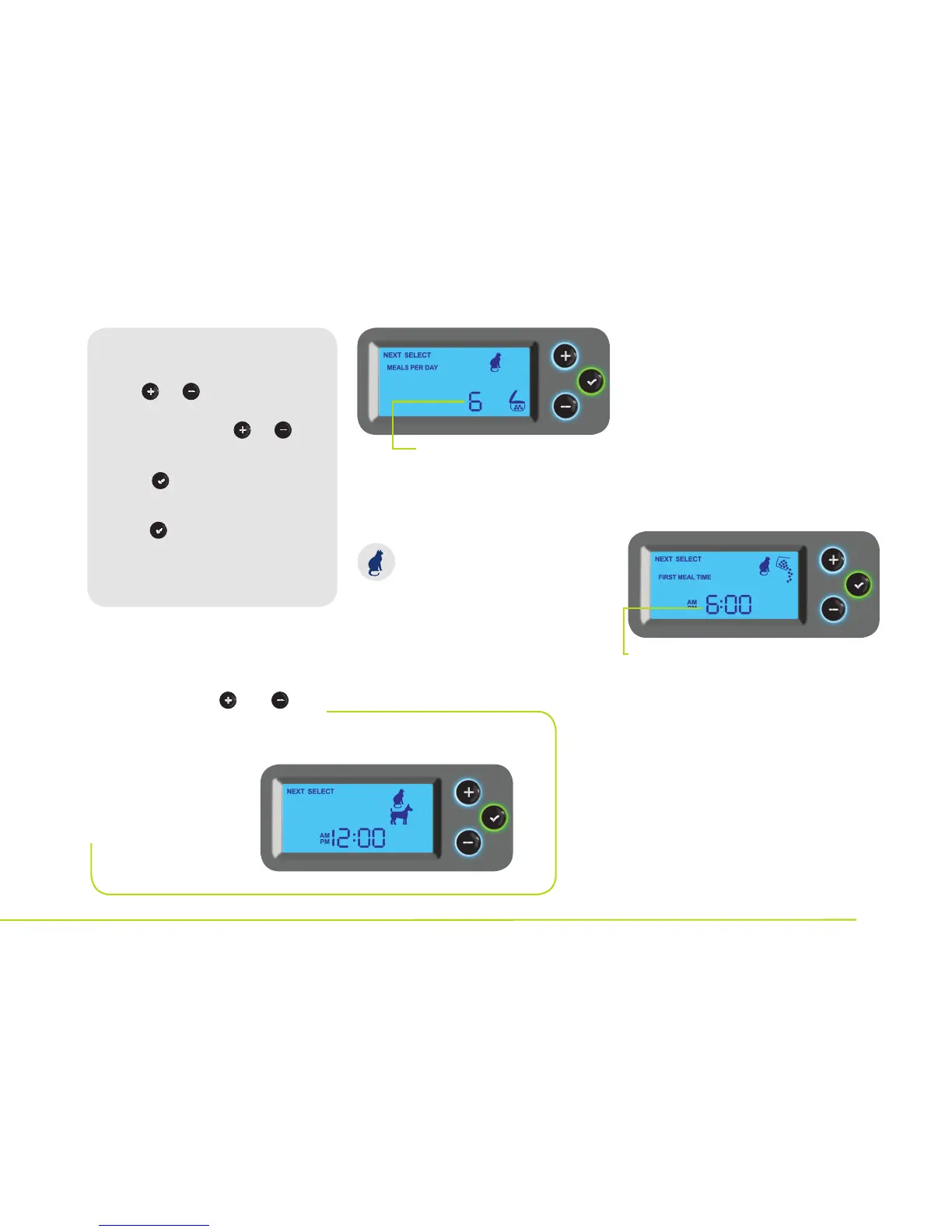 NEXT SELECT
MEALS PER DAY
6

NEXT SELECT
FIRST MEAL TIME
AM
6:00

NEXT SELECT
AM
PM
12:00