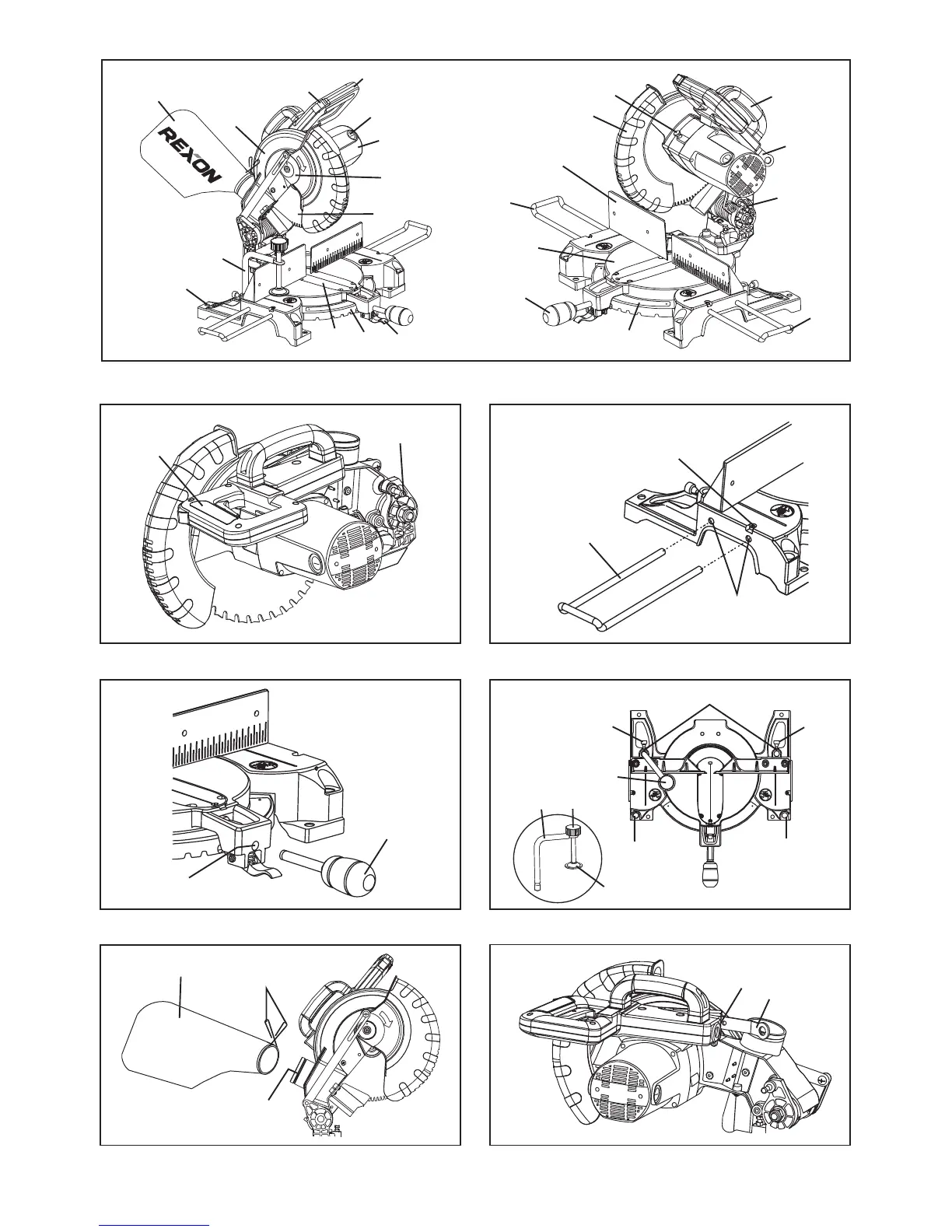 REXON